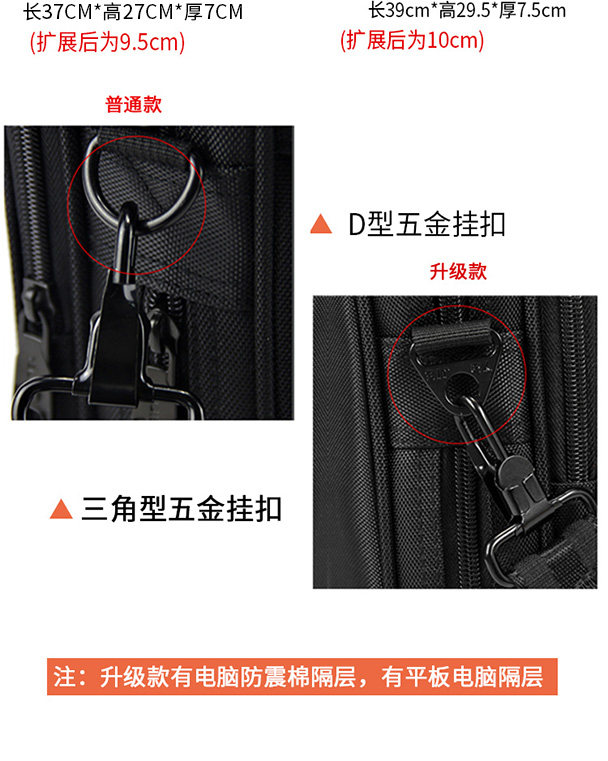 长37CM*高27CM*厚7CM
(扩展后为9.5cm)

长39cm*高29.5*厚7.5cm
(扩展后为10cm)

普通款

▲ D型五金挂扣

升级款

▲ 三角型五金挂扣

注：升级款有电脑防震棉隔层，有平板电脑隔层