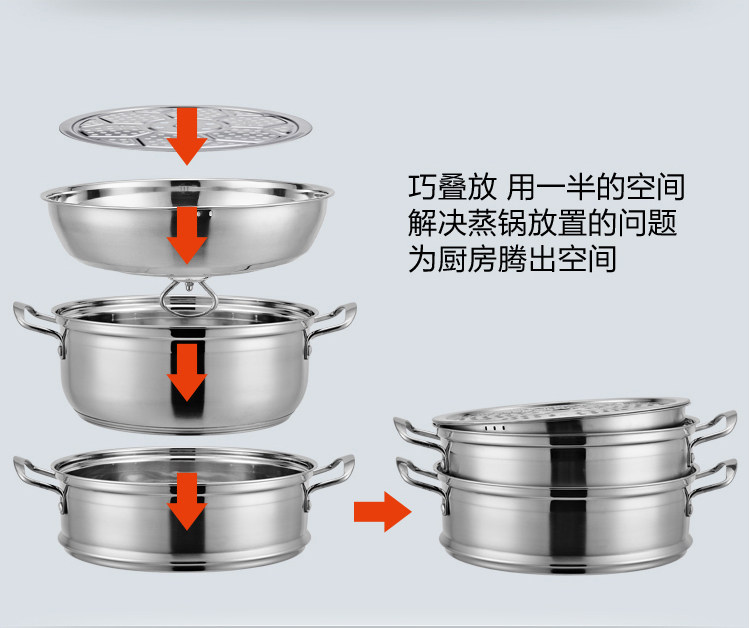 巧叠放 用一半的空间
解决蒸锅放置的问题
为厨房腾出空间