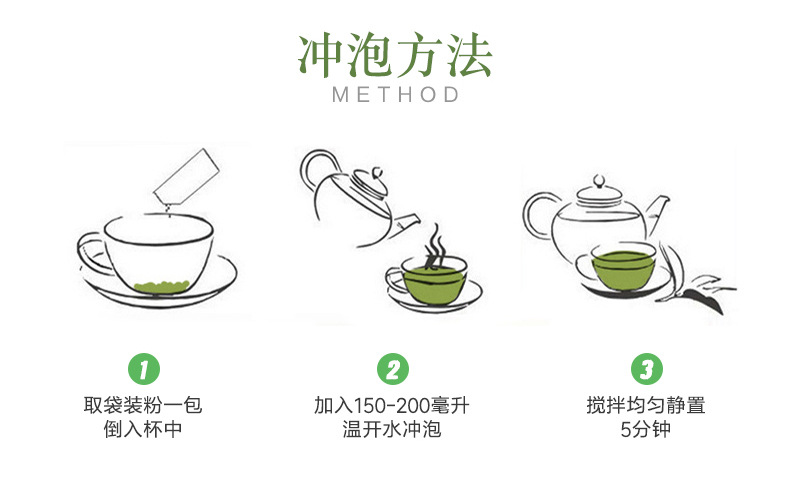 冲泡方法
METHOD

1
取袋装粉一包
倒入杯中

2
加入150-200毫升
温开水冲泡

3
搅拌均匀静置
5分钟