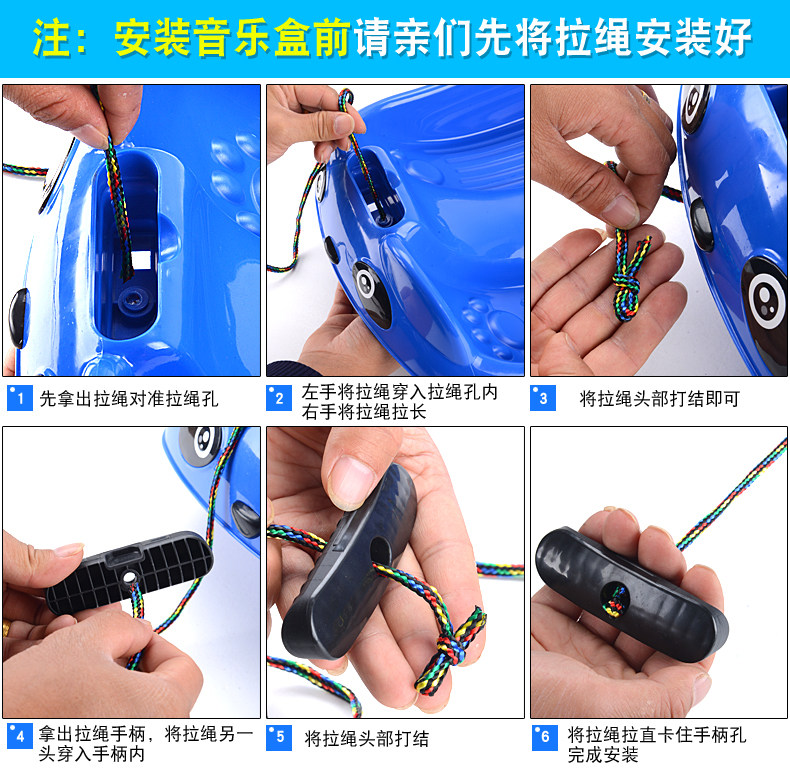 注：安装音乐盒前请亲们先将拉绳安装好

1 先拿出拉绳对准拉绳孔

2 左手将拉绳穿入拉绳孔内 右手将拉绳拉长

3 将拉绳头部打结即可

4 拿出拉绳手柄，将拉绳另一头穿入手柄内

5 将拉绳头部打结

6 将拉绳拉直卡住手柄孔 完成安装