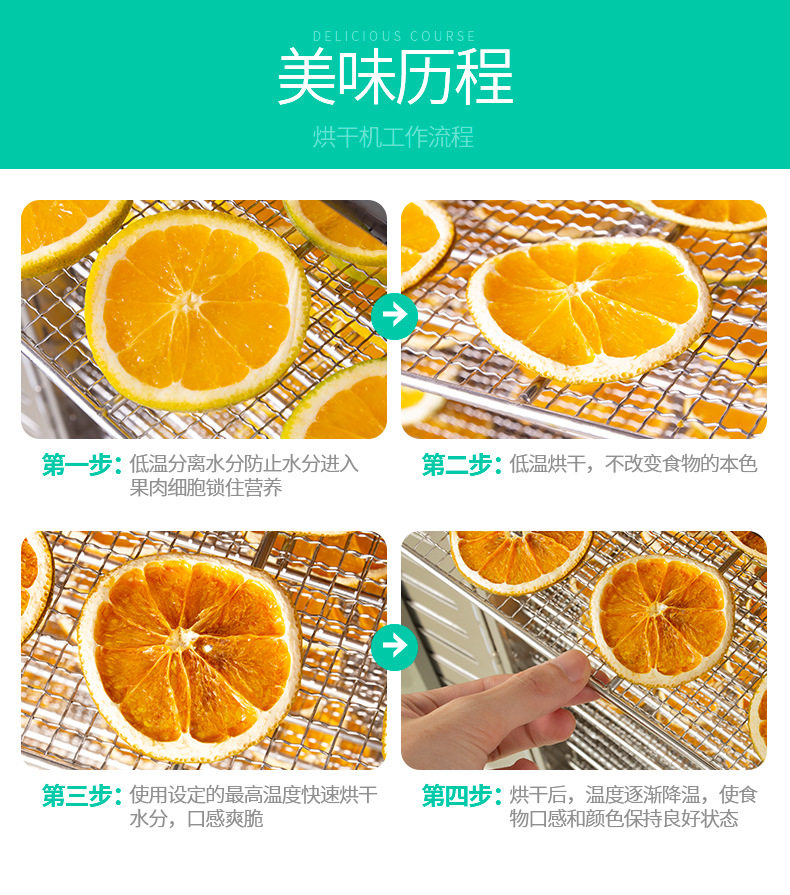 DELICIOUS COURSE
美味历程
烘干机工作流程

第一步：低温分离水分防止水分进入果肉细胞锁住营养

第二步：低温烘干，不改变食物的本色

第三步：使用设定的最高温度快速烘干水分，口感爽脆

第四步：烘干后，温度逐渐降温，使食物口感和颜色保持良好状态