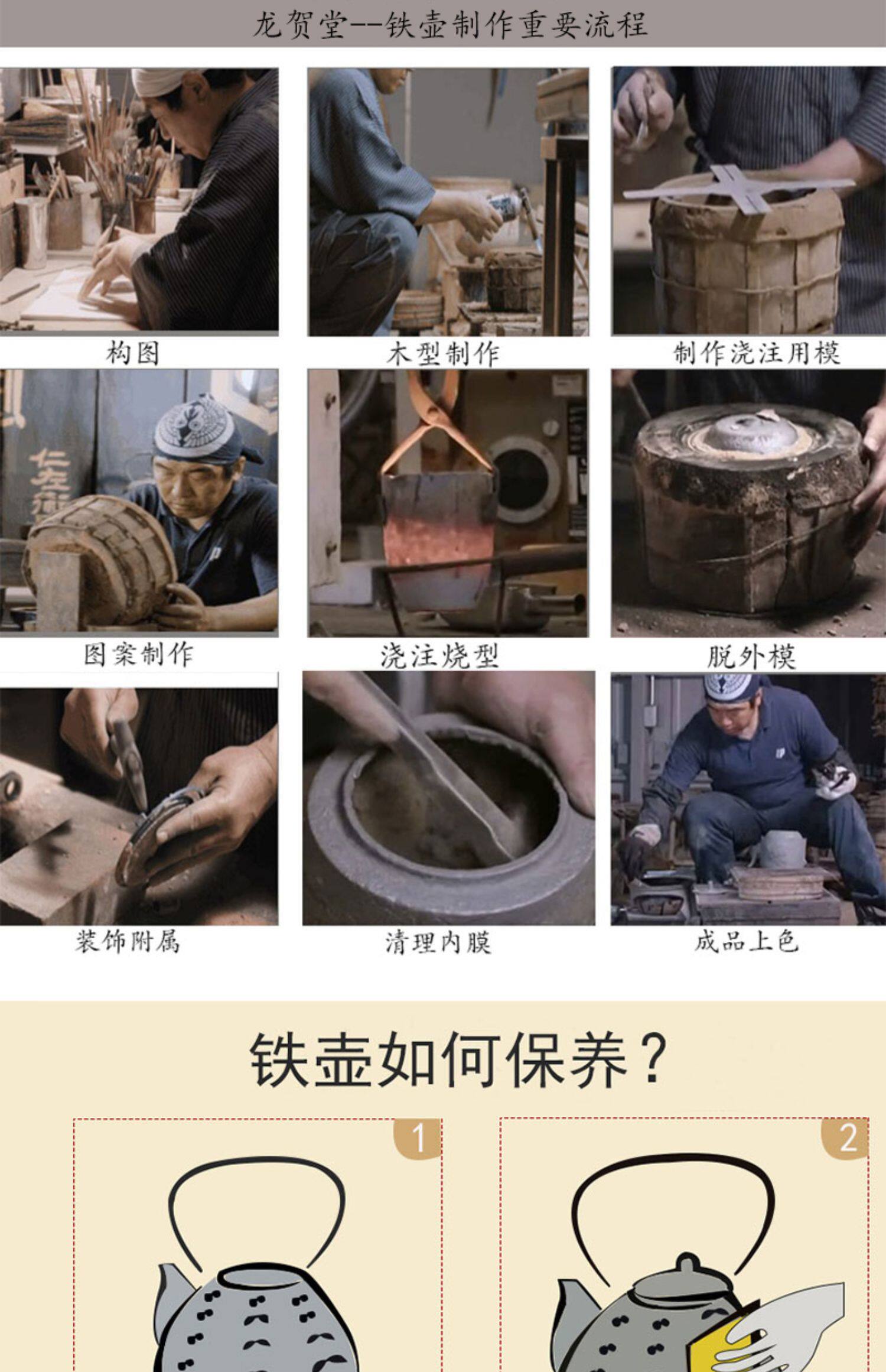 龙贺堂--铁壶制作重要流程

构图

木型制作

制作浇注用模

图案制作

浇注烧型

脱外模

装饰附属

清理内膜

成品上色

铁壶如何保养？

1

2