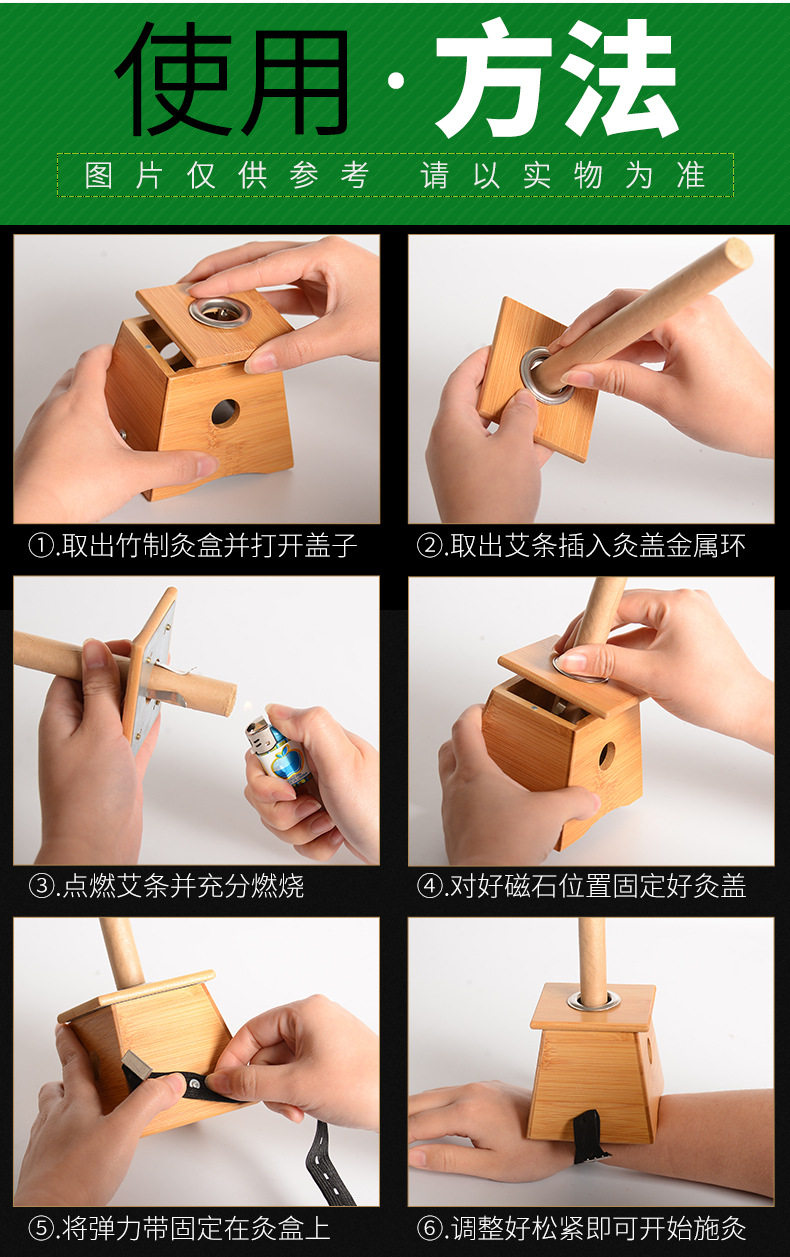 使用·方法

图片仅供参考 请以实物为准

①.取出竹制灸盒并打开盖子

②.取出艾条插入灸盖金属环

③.点燃艾条并充分燃烧

④.对好磁石位置固定好灸盖

⑤.将弹力带固定在灸盒上

⑥.调整好松紧即可开始施灸