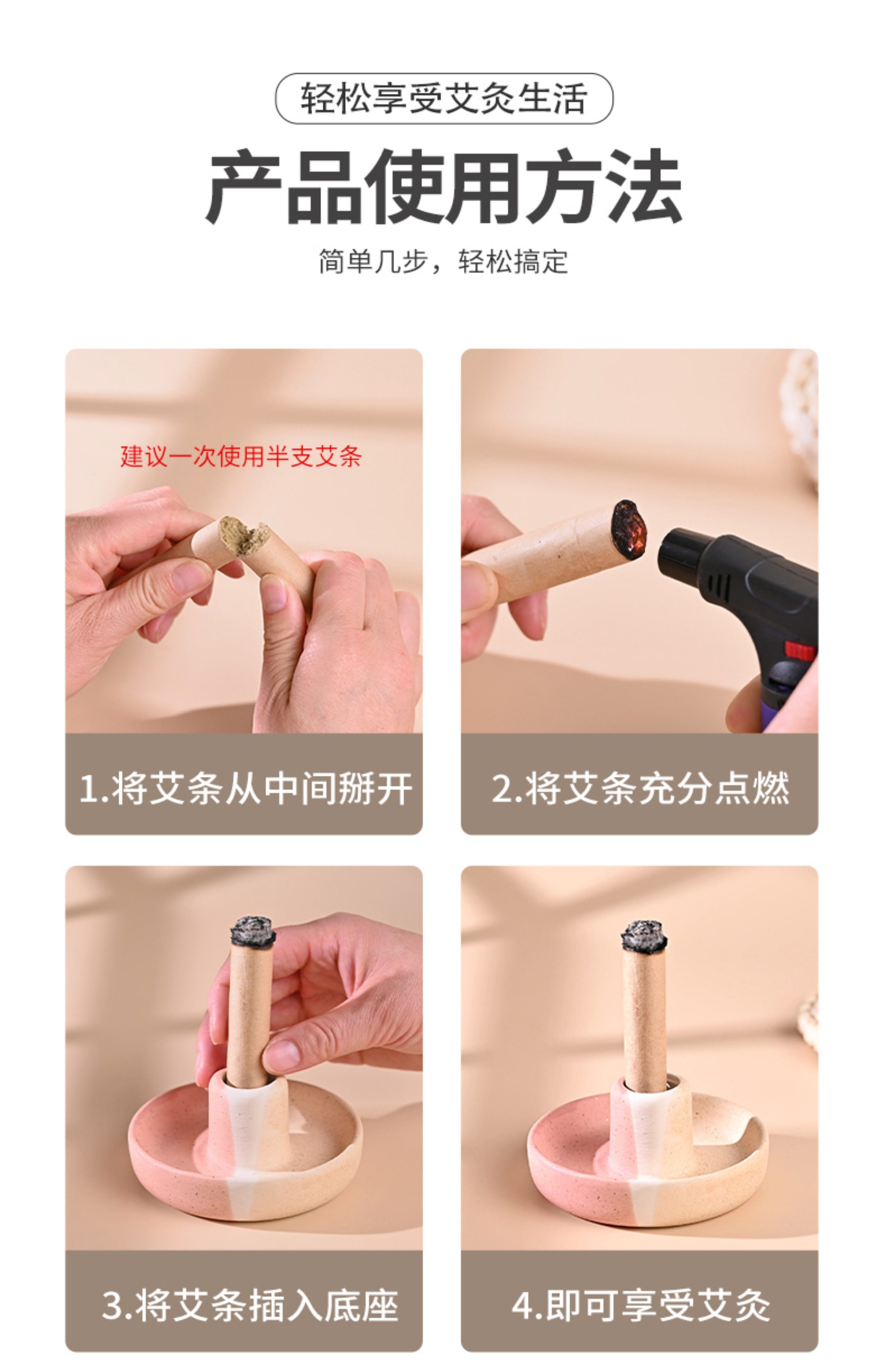 轻松享受艾灸生活

产品使用方法

简单几步，轻松搞定

建议一次使用半支艾条

1.将艾条从中间掰开

2.将艾条充分点燃

3.将艾条插入底座

4.即可享受艾灸