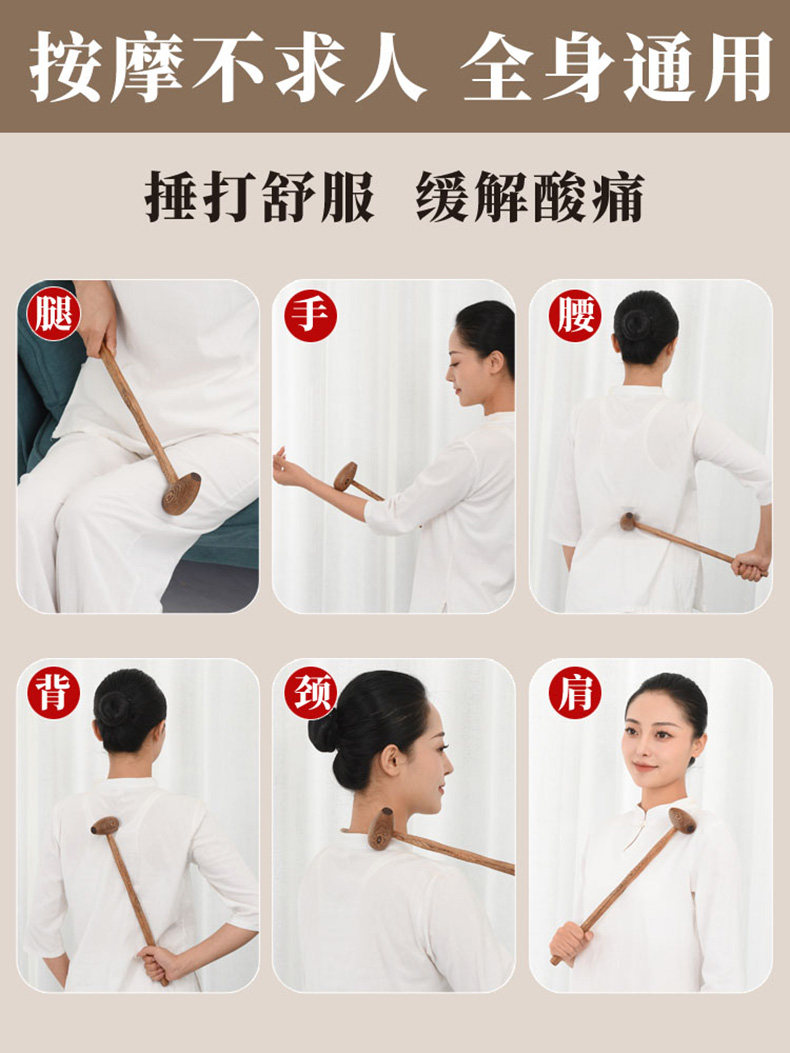 按摩不求人 全身通用

捶打舒服 缓解酸痛

腿

手

腰

背

颈

肩