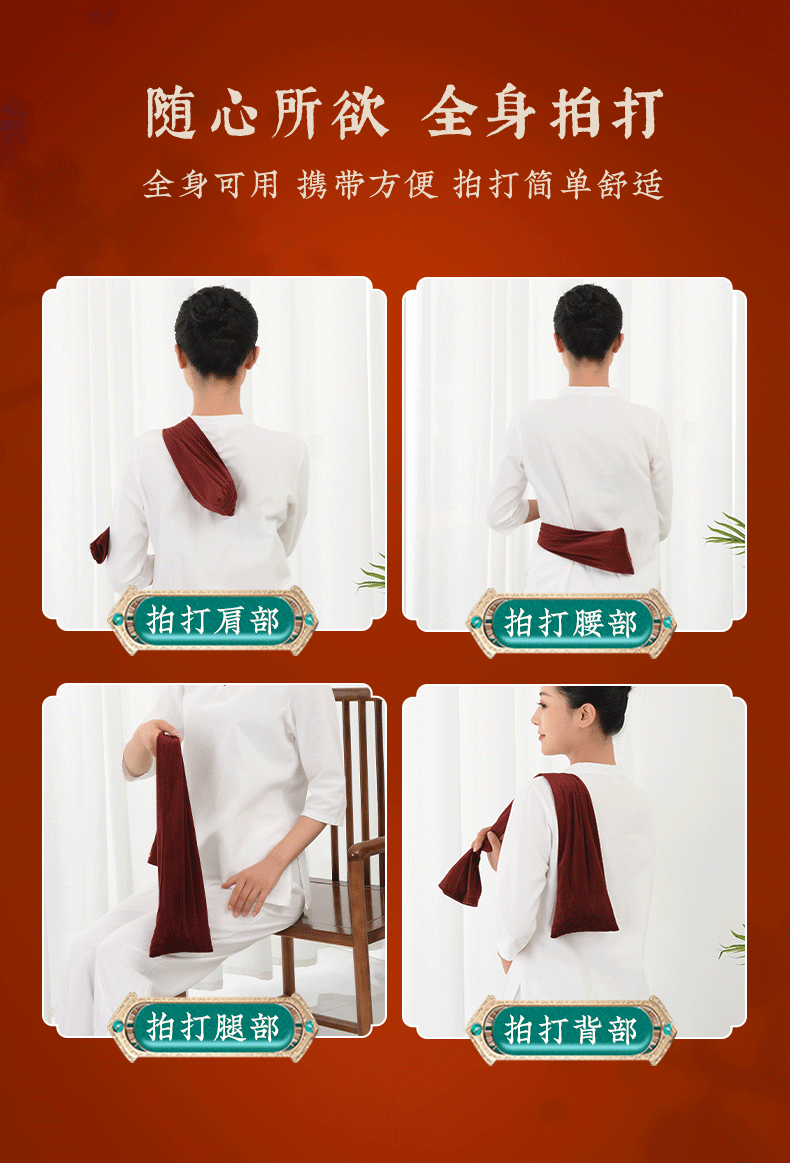 随心所欲 全身拍打

全身可用 携带方便 拍打简单舒适

拍打肩部

拍打腰部

拍打腿部

拍打背部