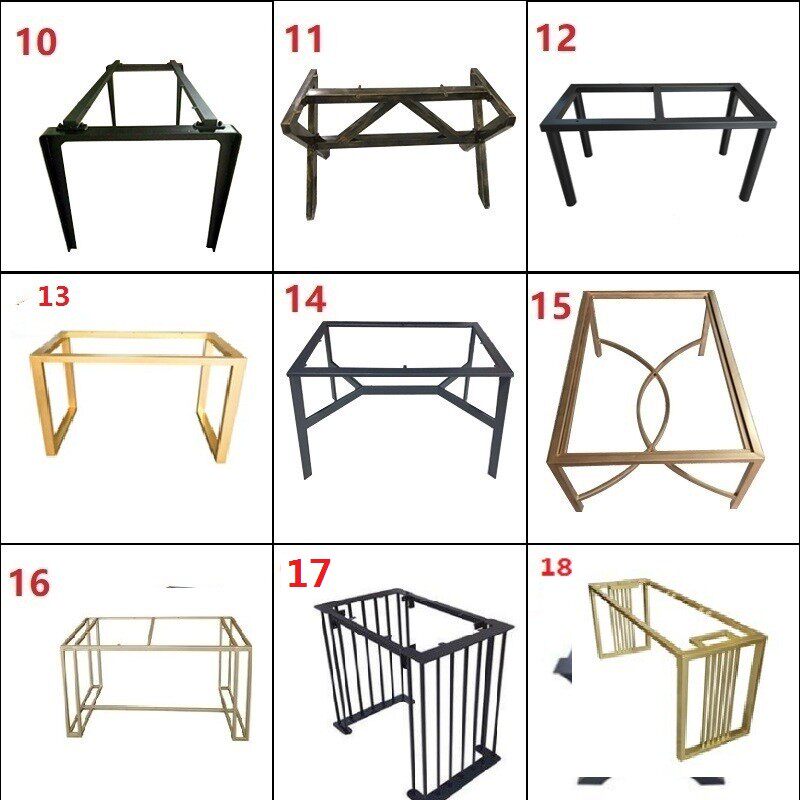 10

11

12

13

14

15

16

17

18