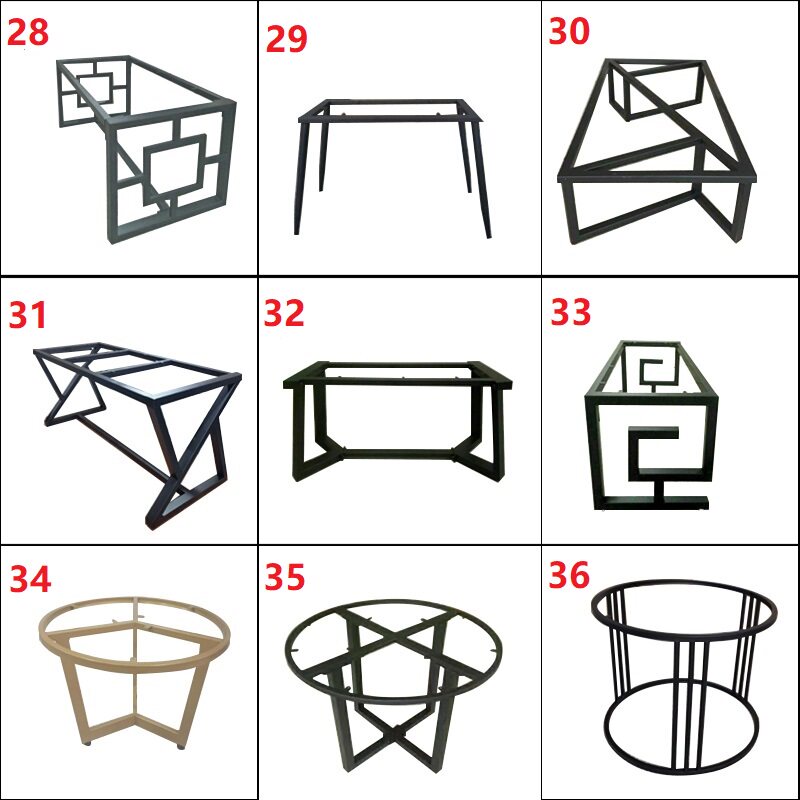 28

29

30

31

32

33

34

35

36