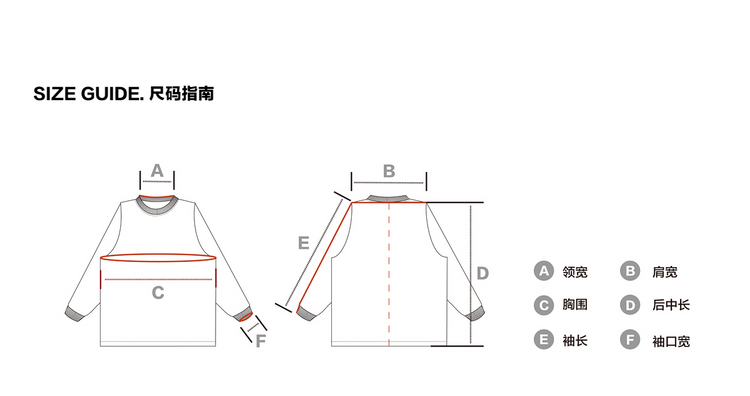 SIZE GUIDE. 尺码指南

A

C

F

B

E

D

A 领宽
B 肩宽
C 胸围
D 后中长
E 袖长
F 袖口宽