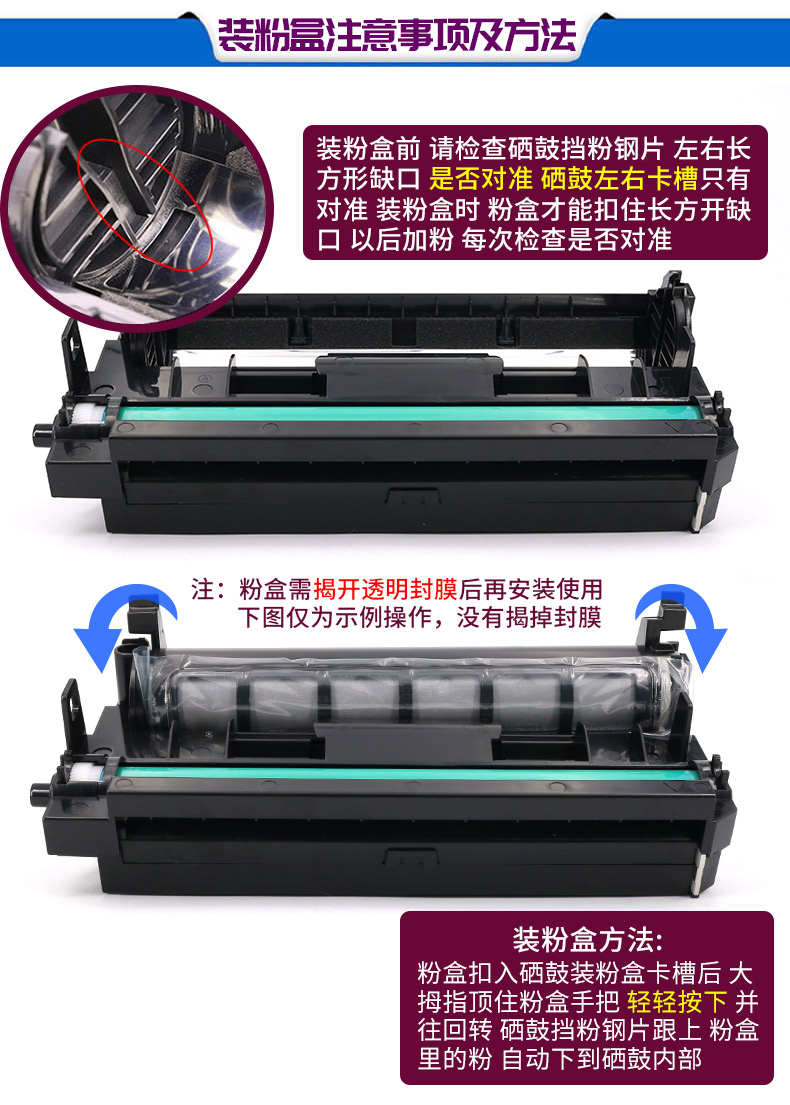 装粉盒注意事项及方法

装粉盒前 请检查硒鼓挡粉钢片 左右长方形缺口 是否对准 硒鼓左右卡槽只有对准 装粉盒时 粉盒才能扣住长方开缺口 以后加粉 每次检查是否对准

注：粉盒需揭开透明封膜后再安装使用
下图仅为示例操作，没有揭掉封膜

装粉盒方法:
粉盒扣入硒鼓装粉盒卡槽后 大拇指顶住粉盒手把 轻轻按下 并往回转 硒鼓挡粉钢片跟上 粉盒里的粉 自动下到硒鼓内部