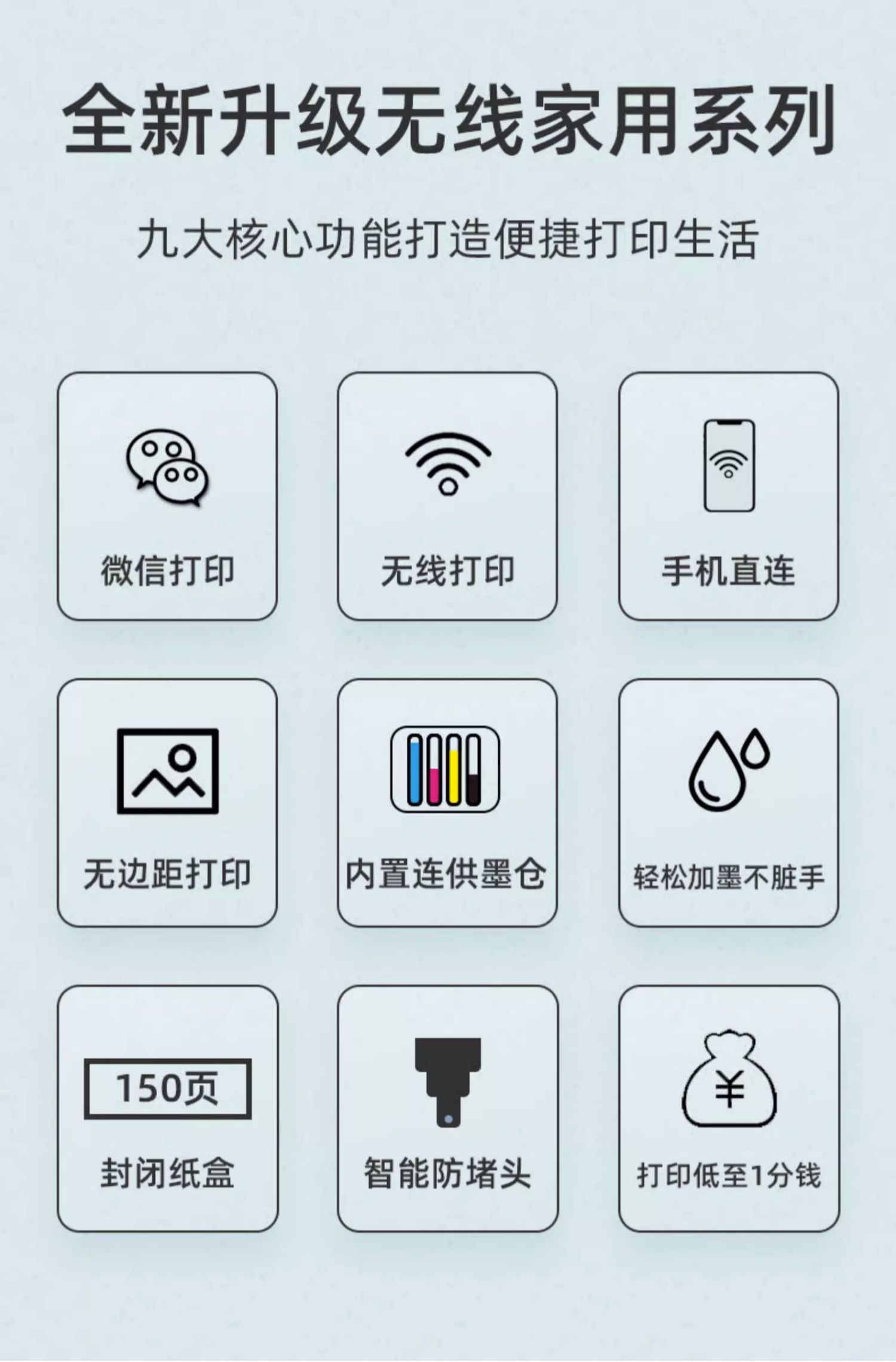 全新升级无线家用系列

九大核心功能打造便捷打印生活

微信打印

无线打印

手机直连

无边距打印

内置连供墨仓

轻松加墨不脏手

150页

封闭纸盒

智能防堵头

¥

打印低至1分钱