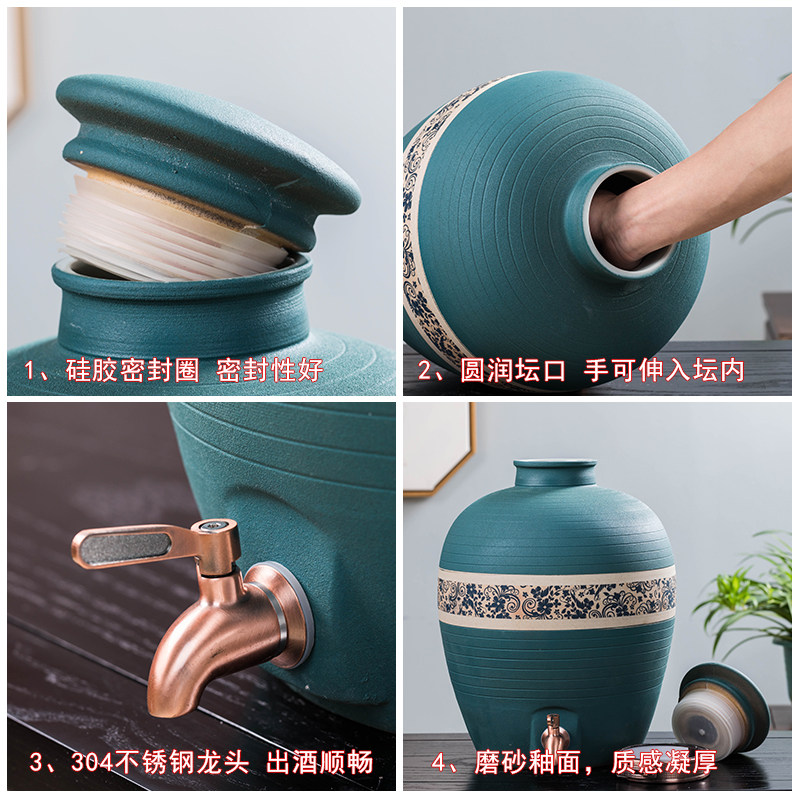 1、硅胶密封圈 密封性好

2、圆润坛口 手可伸入坛内

3、304不锈钢龙头 出酒顺畅

4、磨砂釉面，质感凝厚