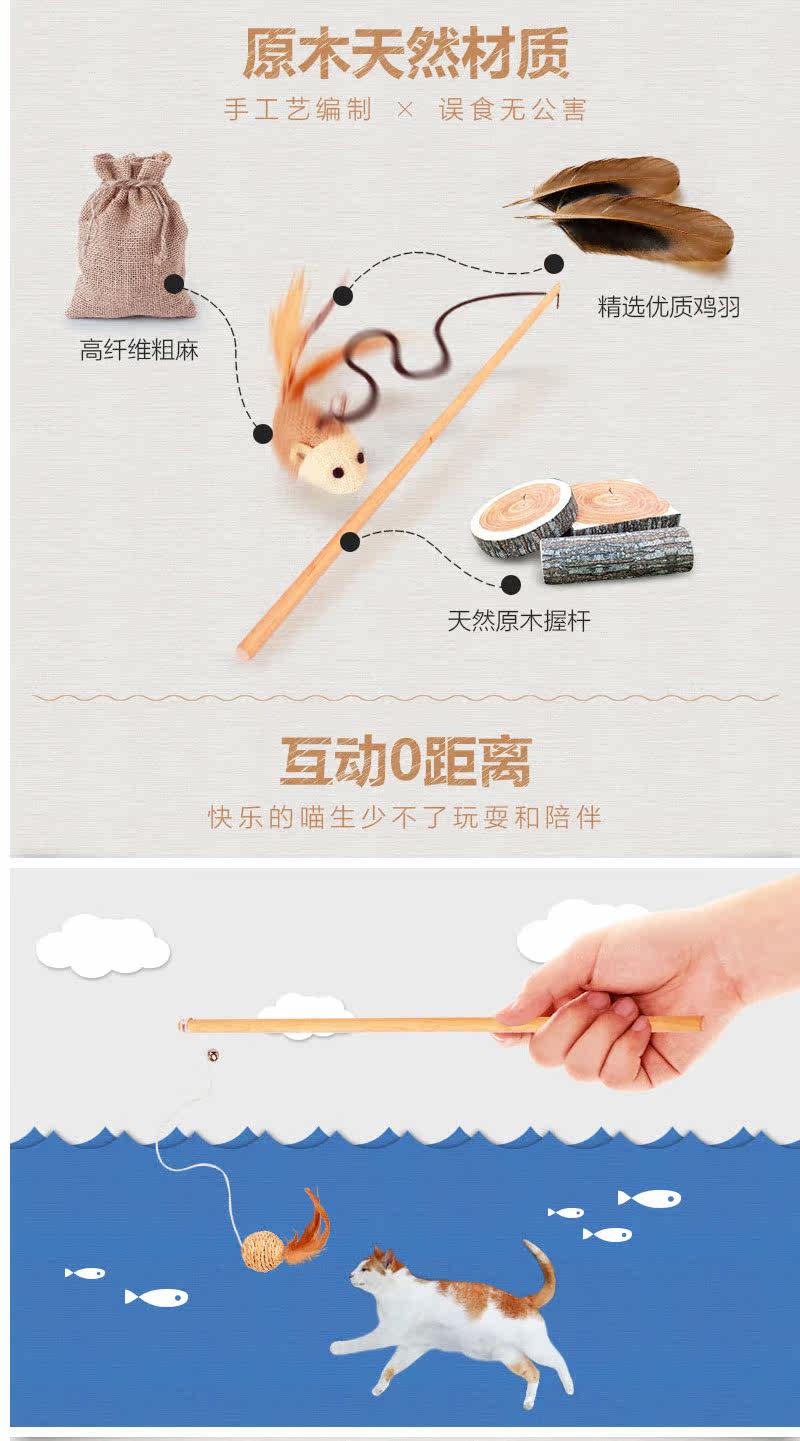 原木天然材质

手工艺编制 × 误食无公害

高纤维粗麻

精选优质鸡羽

天然原木握杆

互动0距离

快乐的喵生少不了玩耍和陪伴