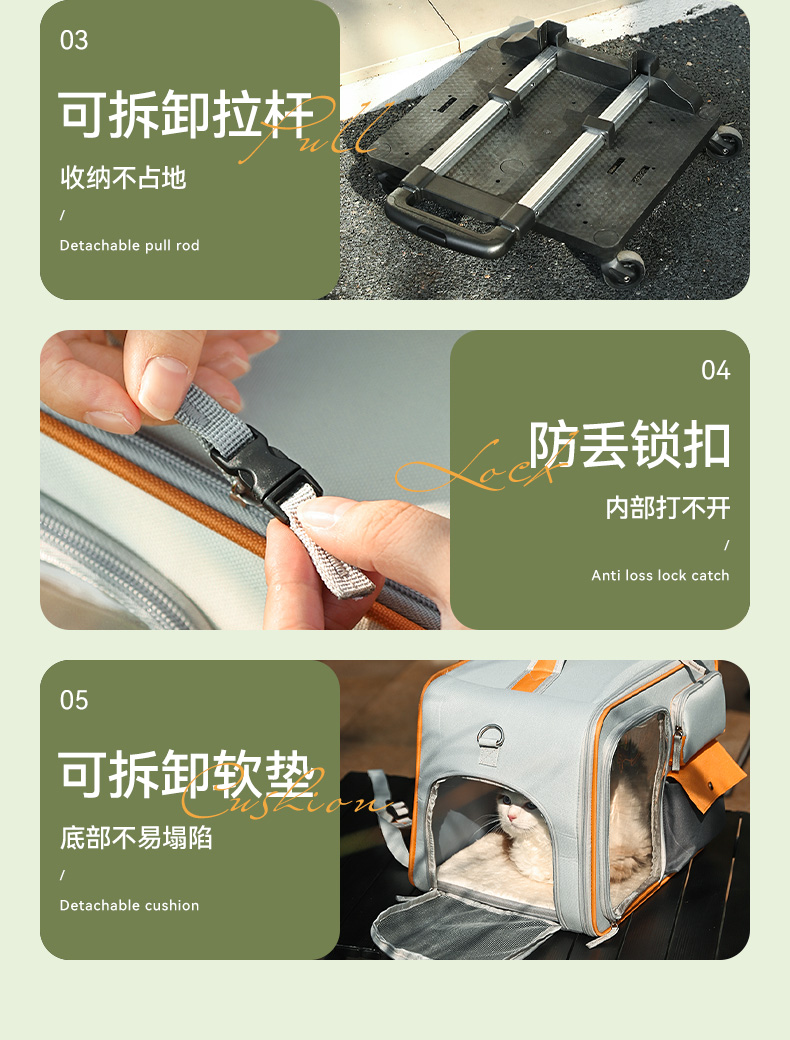 03

可拆卸拉杆

Pull

收纳不占地

/

Detachable pull rod

04

防丢锁扣

Lock

内部打不开

/

Anti loss lock catch

05

可拆卸软垫

Cushion

底部不易塌陷

/

Detachable cushion