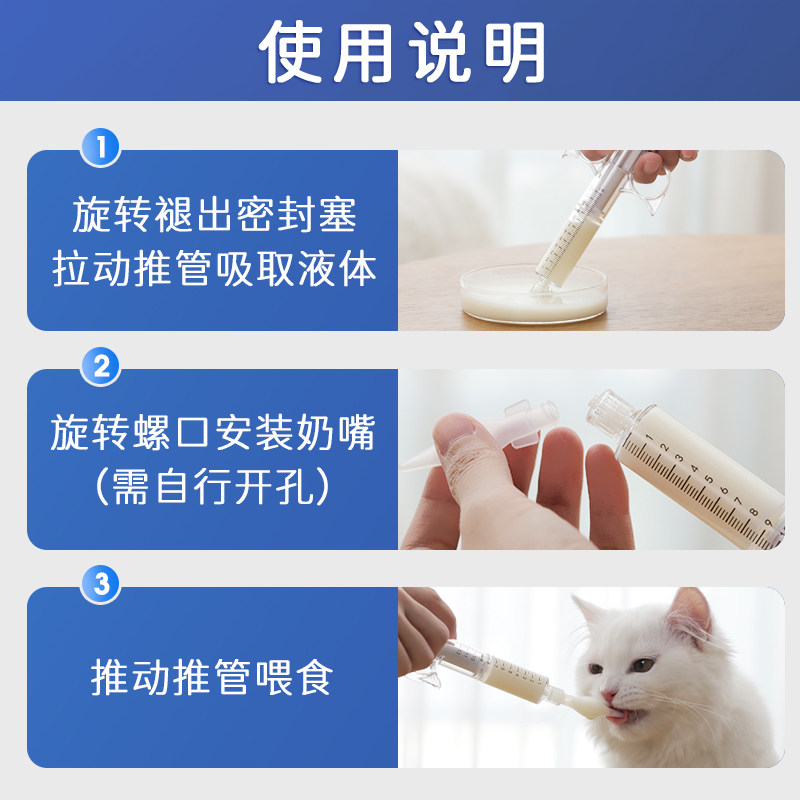 使用说明

1

旋转褪出密封塞
拉动推管吸取液体

2

旋转螺口安装奶嘴
（需自行开孔）

1 2 3 4 5 6 7 8 9

3

推动推管喂食