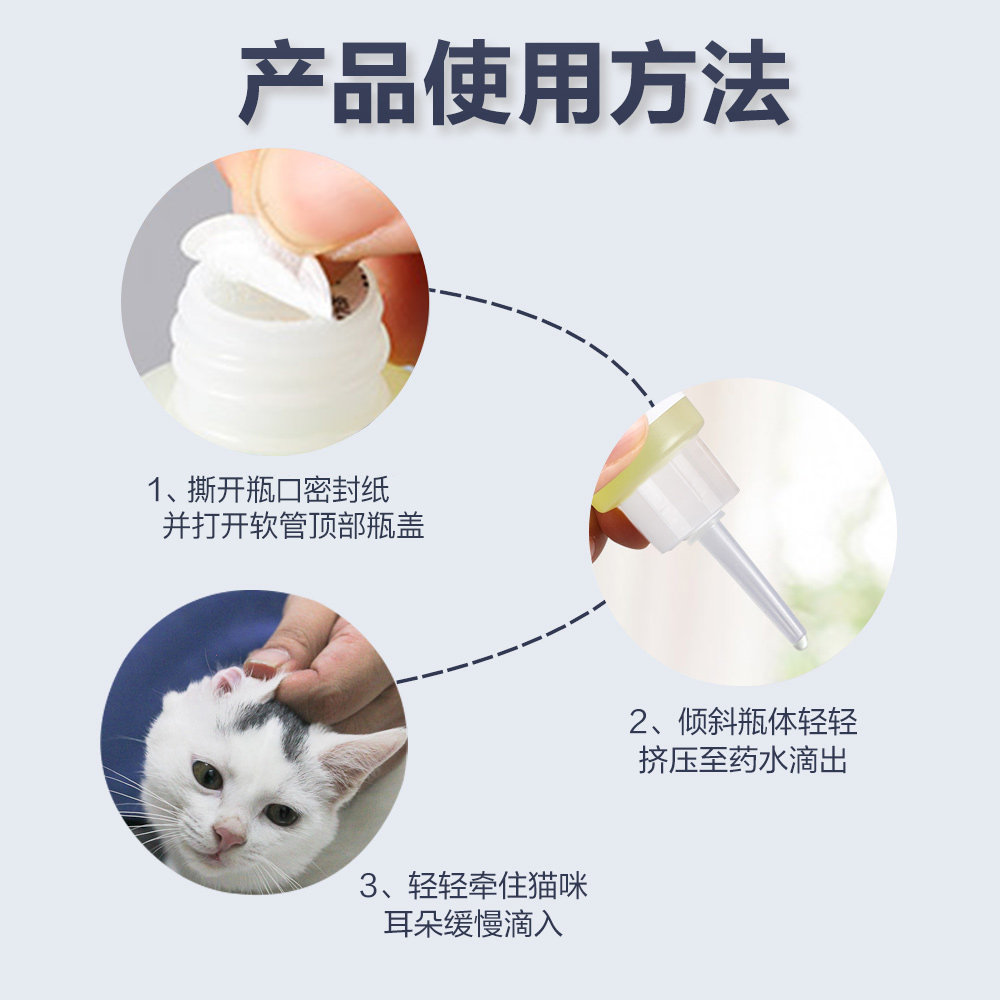 产品使用方法

1、撕开瓶口密封纸
并打开软管顶部瓶盖

2、倾斜瓶体轻轻
挤压至药水滴出

3、轻轻牵住猫咪
耳朵缓慢滴入