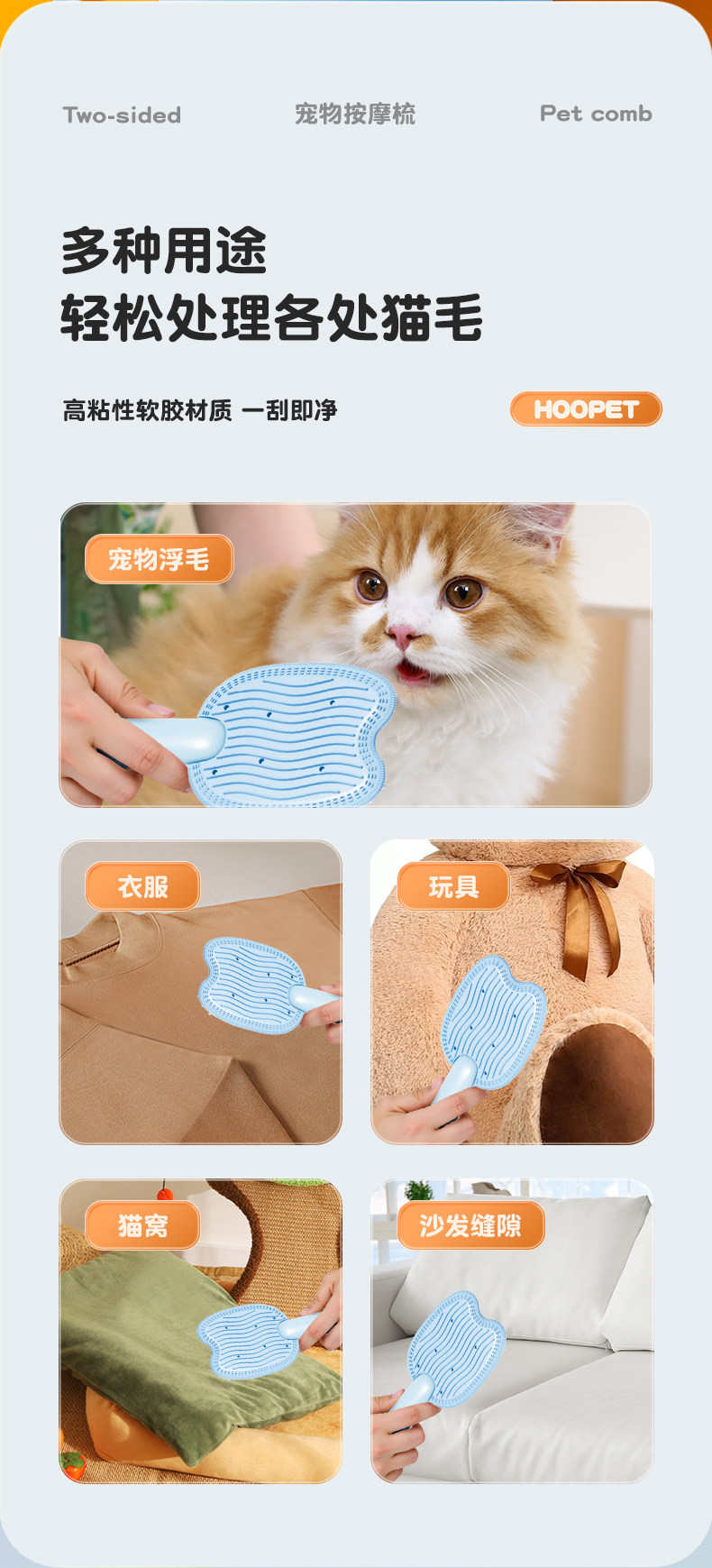 Two-sided 宠物按摩梳 Pet comb

多种用途
轻松处理各处猫毛

高粘性软胶材质 一刮即净

HOOPET

宠物浮毛

衣服

玩具

猫窝

沙发缝隙