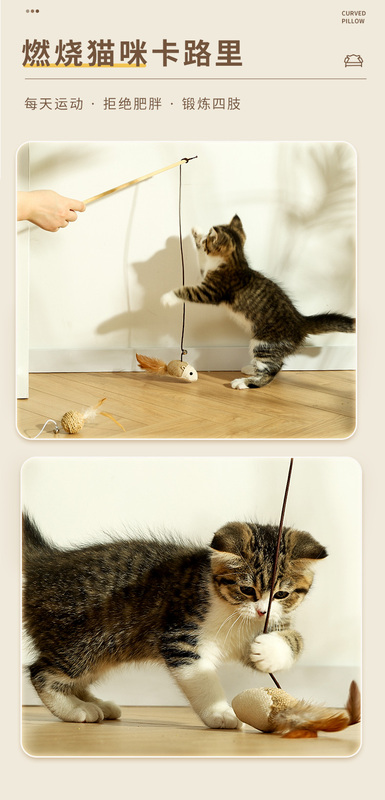 CURVED PILLOW

燃烧猫咪卡路里

每天运动 · 拒绝肥胖 · 锻炼四肢