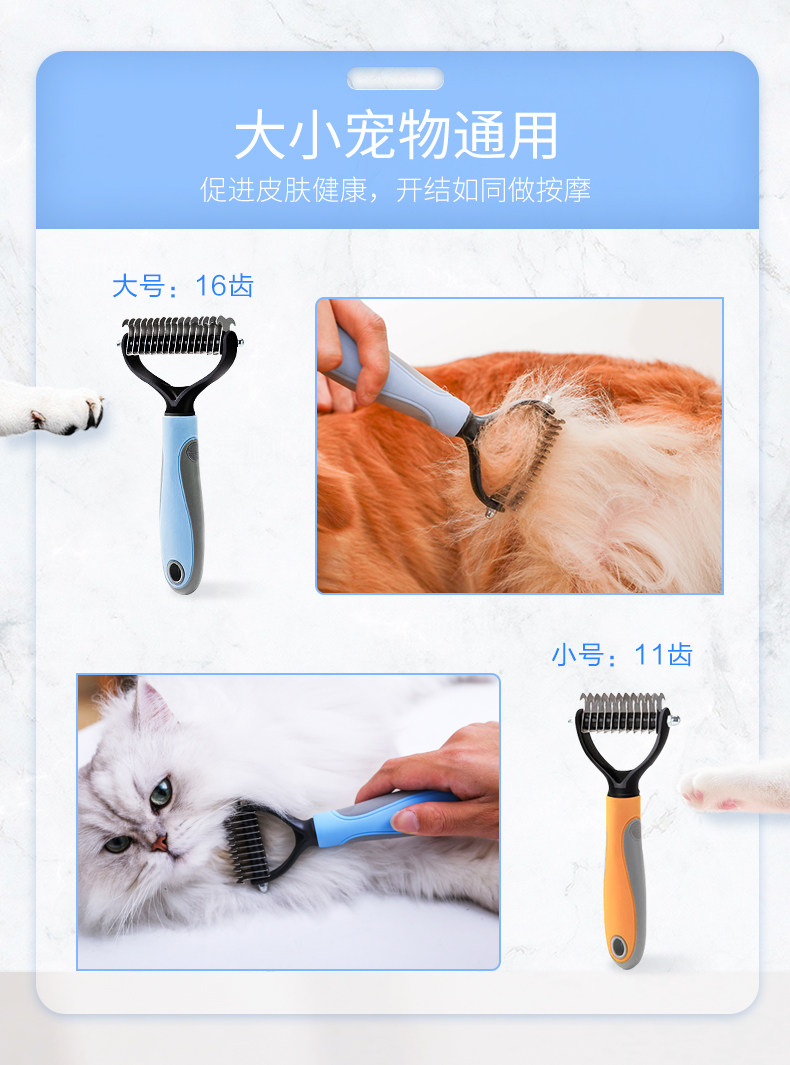 大小宠物通用

促进皮肤健康，开结如同做按摩

大号：16齿

小号：11齿