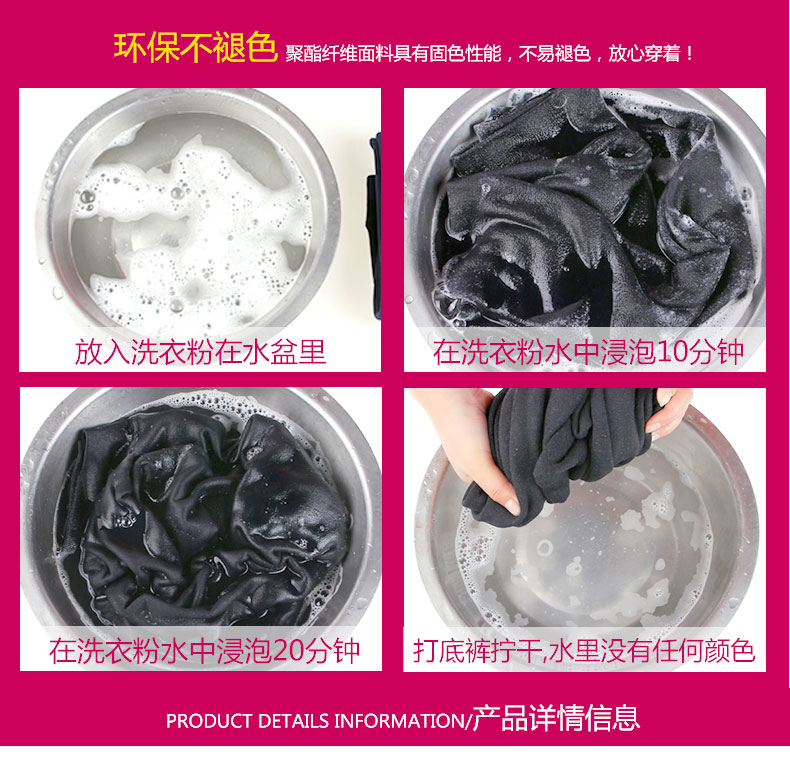 环保不褪色 聚酯纤维面料具有固色性能，不易褪色，放心穿着！

放入洗衣粉在水盆里

在洗衣粉水中浸泡10分钟

在洗衣粉水中浸泡20分钟

打底裤拧干,水里没有任何颜色

PRODUCT DETAILS INFORMATION/产品详情信息