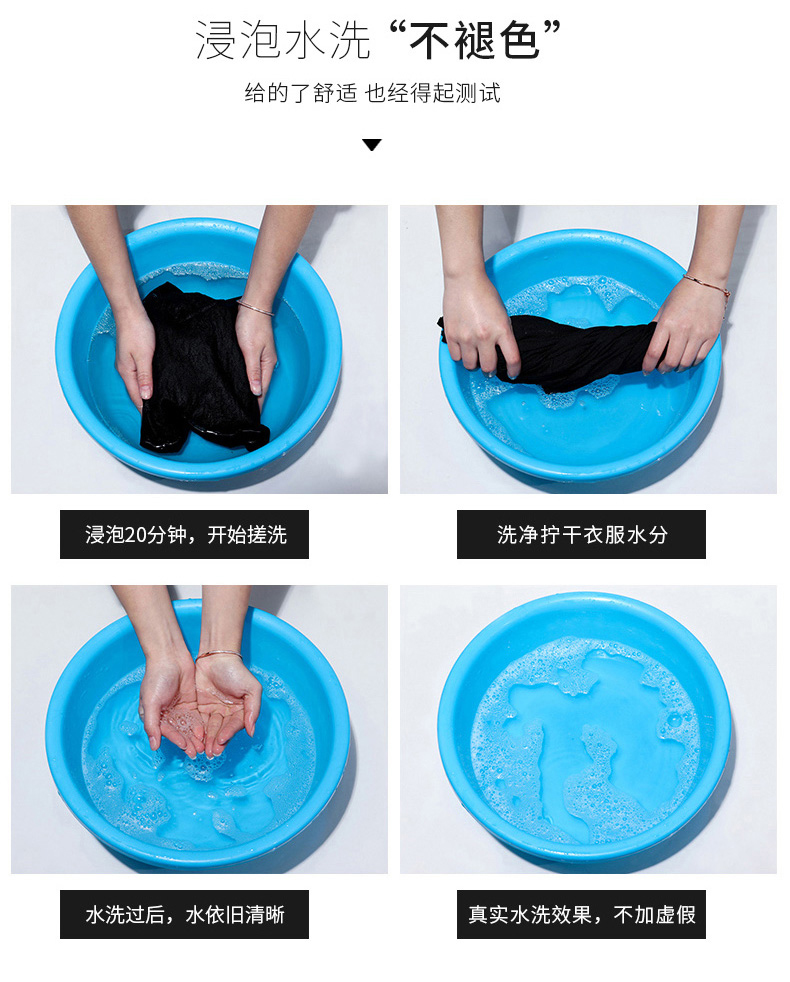 浸泡水洗“不褪色”

给的了舒适 也经得起测试

浸泡20分钟，开始搓洗

洗净拧干衣服水分

水洗过后，水依旧清晰

真实水洗效果，不加虚假