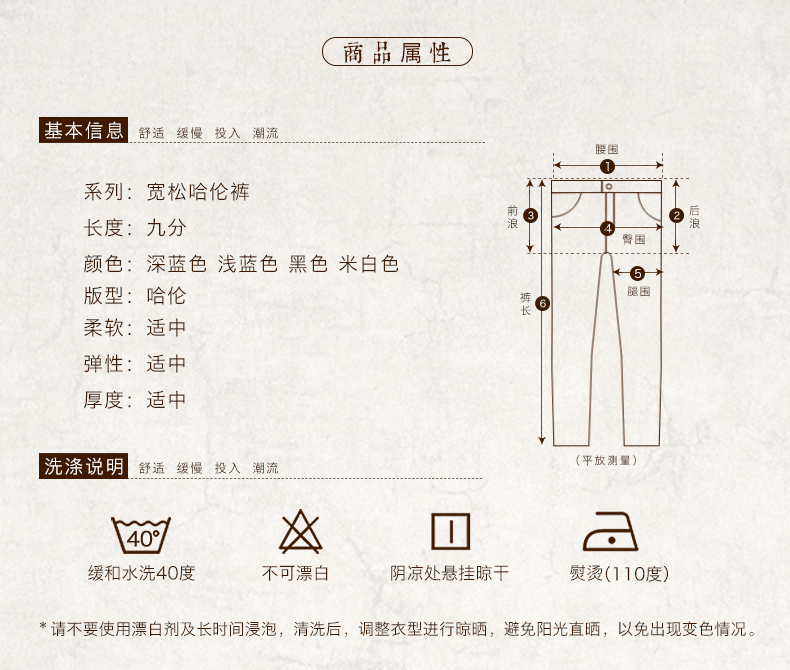 商品属性

基本信息 舒适 缓慢 投入 潮流

系列：宽松哈伦裤
长度：九分
颜色：深蓝色 浅蓝色 黑色 米白色
版型：哈伦
柔软：适中
弹性：适中
厚度：适中

腰围 1
前浪 3
后浪 2
4 臀围
5 腿围
裤长 6
（平放测量）

洗涤说明 舒适 缓慢 投入 潮流

40°
缓和水洗40度
不可漂白
阴凉处悬挂晾干
熨烫(110度)

* 请不要使用漂白剂及长时间浸泡，清洗后，调整衣型进行晾晒，避免阳光直晒，以免出现变色情况。