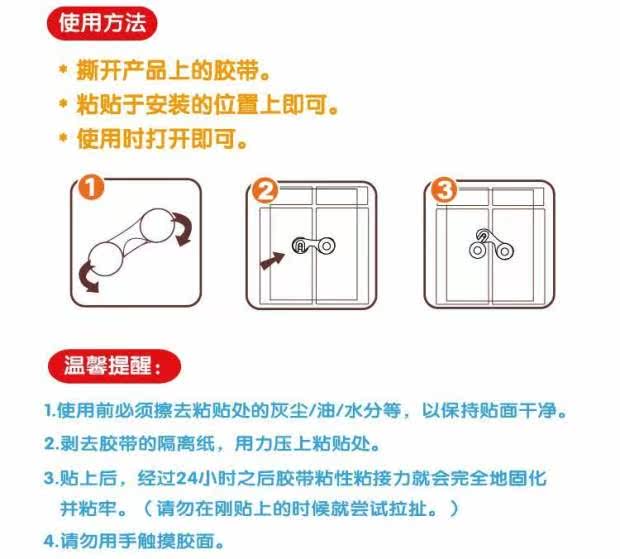 使用方法

* 撕开产品上的胶带。
* 粘贴于安装的位置上即可。
* 使用时打开即可。

1

2

3

温馨提醒：

1.使用前必须擦去粘贴处的灰尘/油/水分等，以保持贴面干净。

2.剥去胶带的隔离纸，用力压上粘贴处。

3.贴上后，经过24小时之后胶带粘性粘接力就会完全地固化并粘牢。（请勿在刚贴上的时候就尝试拉扯。）

4.请勿用手触摸胶面。