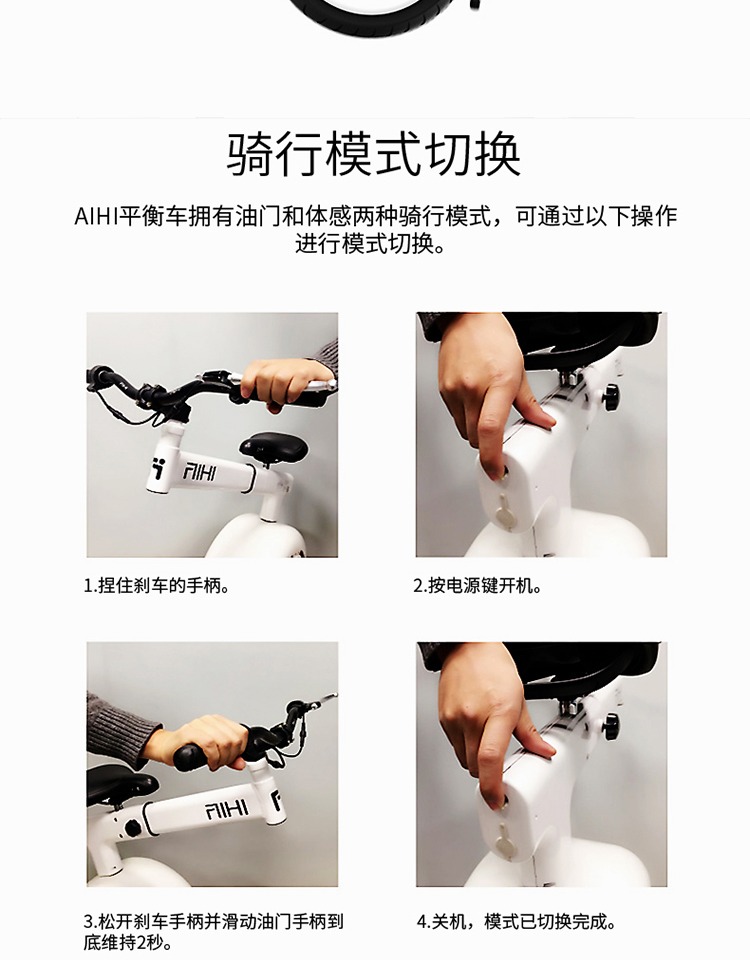 骑行模式切换

AIHI平衡车拥有油门和体感两种骑行模式，可通过以下操作进行模式切换。

AIHI

1.捏住刹车的手柄。

2.按电源键开机。

AIHI

3.松开刹车手柄并滑动油门手柄到底维持2秒。

4.关机，模式已切换完成。