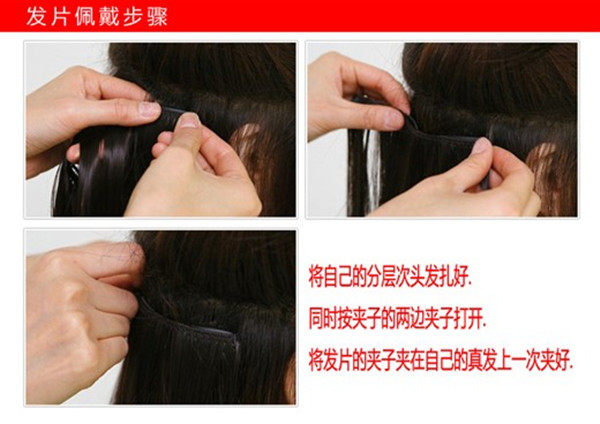 发片佩戴步骤

将自己的分层次头发扎好.

同时按夹子的两边夹子打开.

将发片的夹子夹在自己的真发上一次夹好.