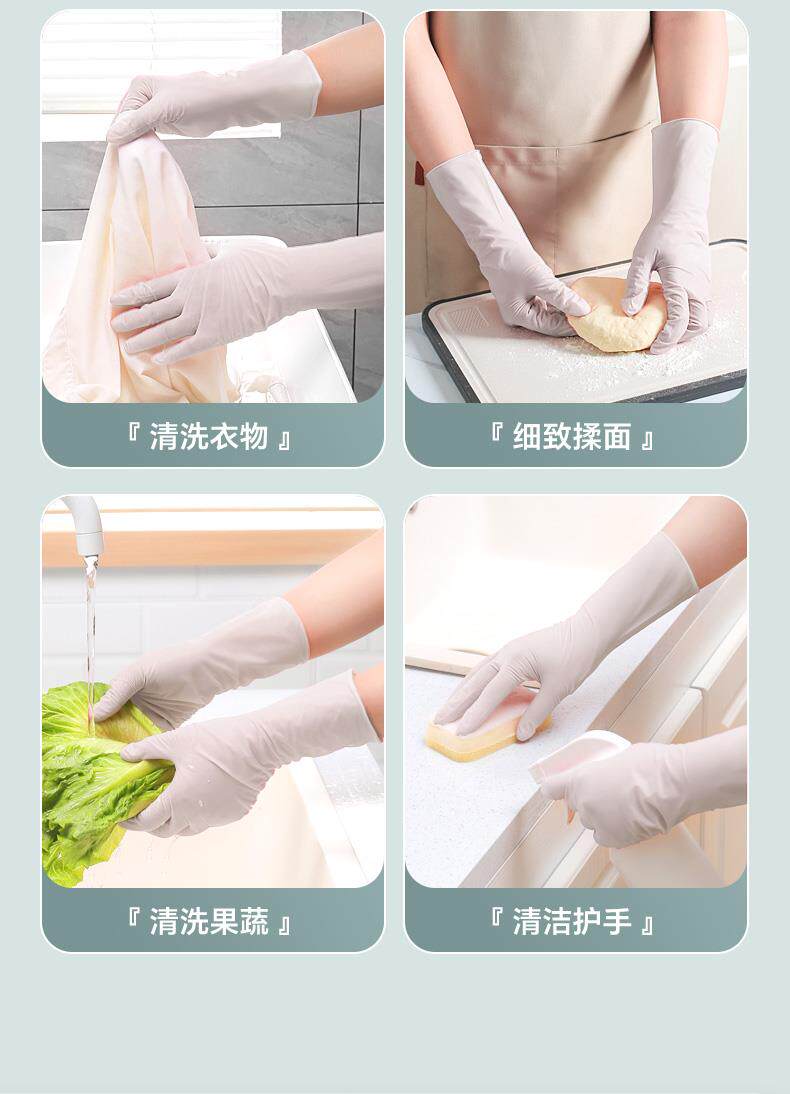 『 清洗衣物 』

『 细致揉面 』

『 清洗果蔬 』

『 清洁护手 』