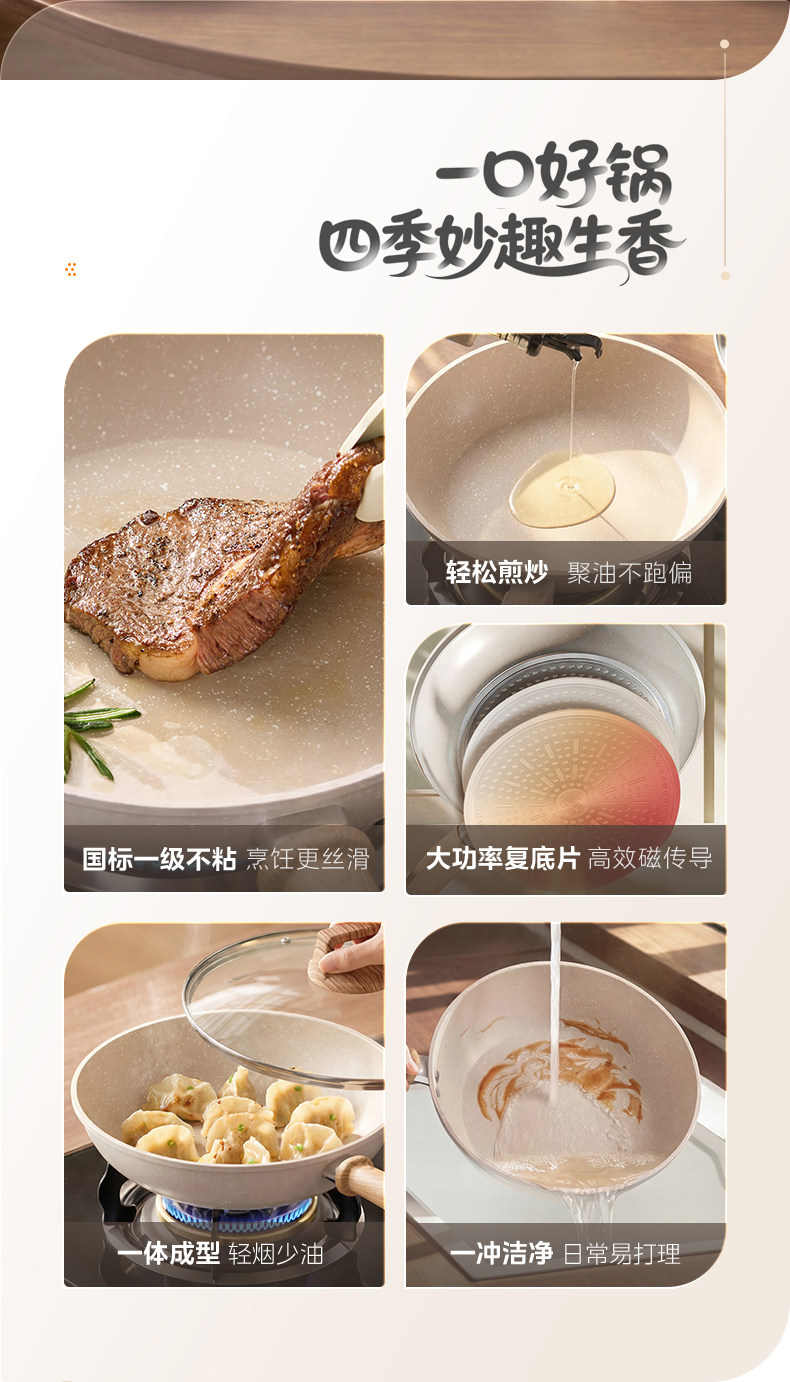 一口好锅
四季妙趣生香

国标一级不粘 烹饪更丝滑

轻松煎炒 聚油不跑偏

大功率复底片 高效磁传导

一体成型 轻烟少油

一冲洁净 日常易打理