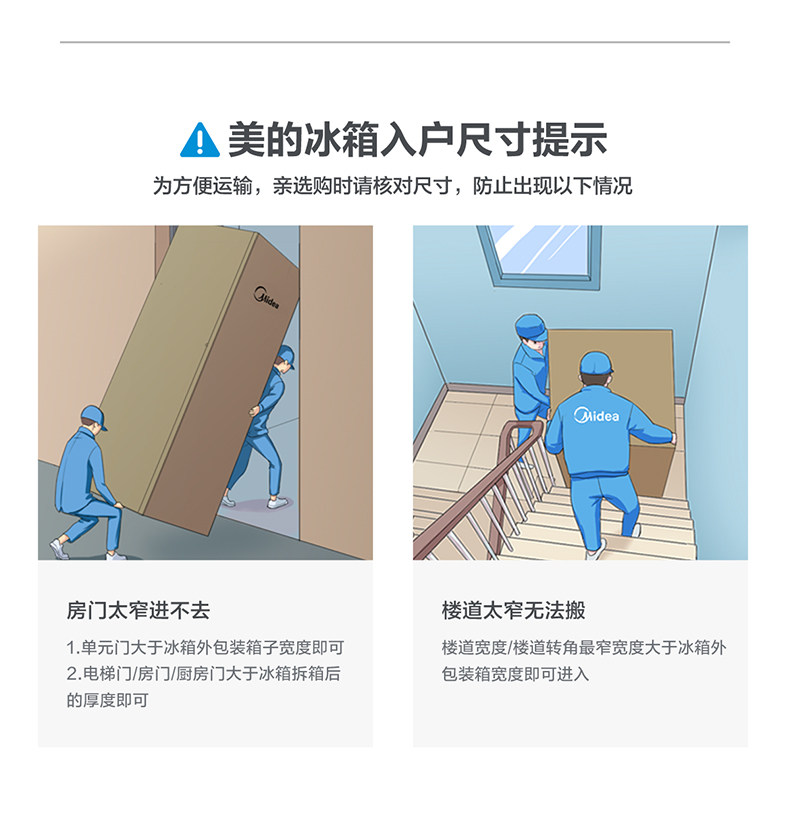 美的冰箱入户尺寸提示

为方便运输，亲选购时请核对尺寸，防止出现以下情况

Midea

房门太窄进不去

1.单元门大于冰箱外包装箱子宽度即可
2.电梯门/房门/厨房门大于冰箱拆箱后的厚度即可

Midea

楼道太窄无法搬

楼道宽度/楼道转角最窄宽度大于冰箱外包装箱宽度即可进入