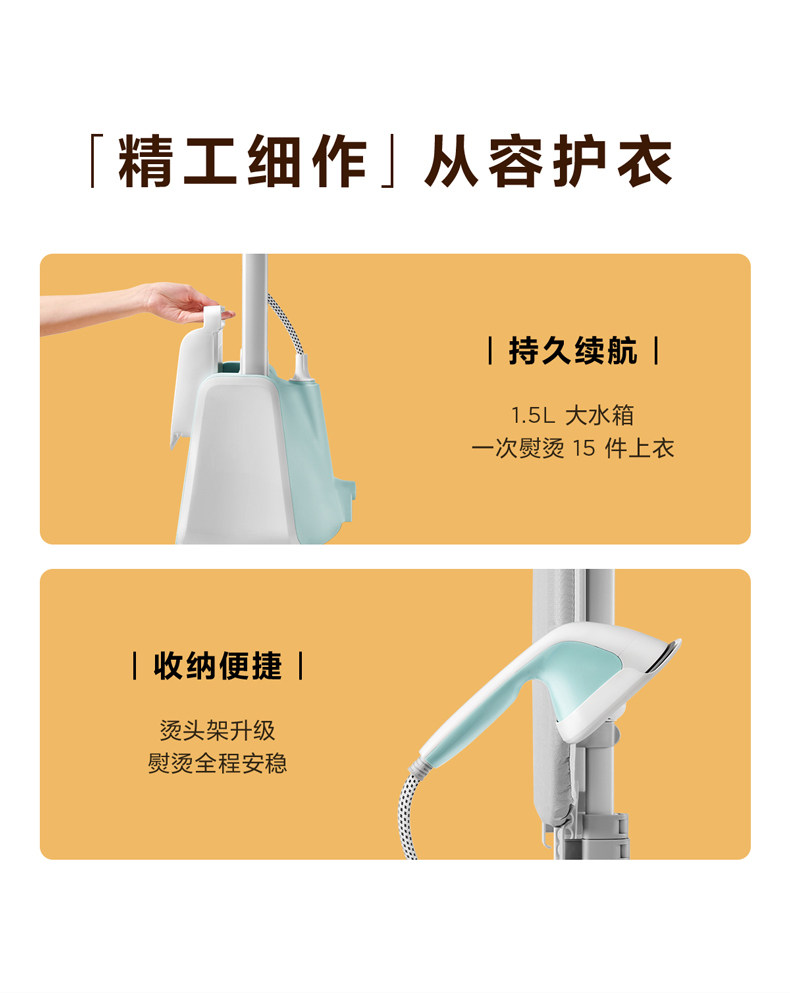 「精工细作」从容护衣

| 持久续航 |

1.5L 大水箱
一次熨烫 15 件上衣

| 收纳便捷 |

烫头架升级
熨烫全程安稳