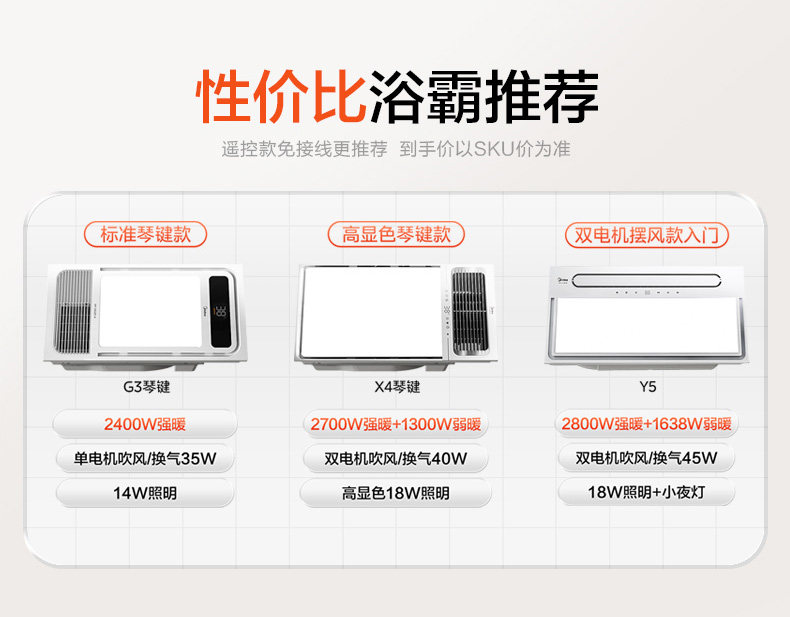 性价比浴霸推荐

遥控款免接线更推荐 到手价以SKU价为准

标准琴键款

G3琴键

2400W强暖

单电机吹风/换气35W

14W照明

高显色琴键款

X4琴键

2700W强暖+1300W弱暖

双电机吹风/换气40W

高显色18W照明

双电机摆风款入门

Y5

2800W强暖+1638W弱暖

双电机吹风/换气45W

18W照明+小夜灯