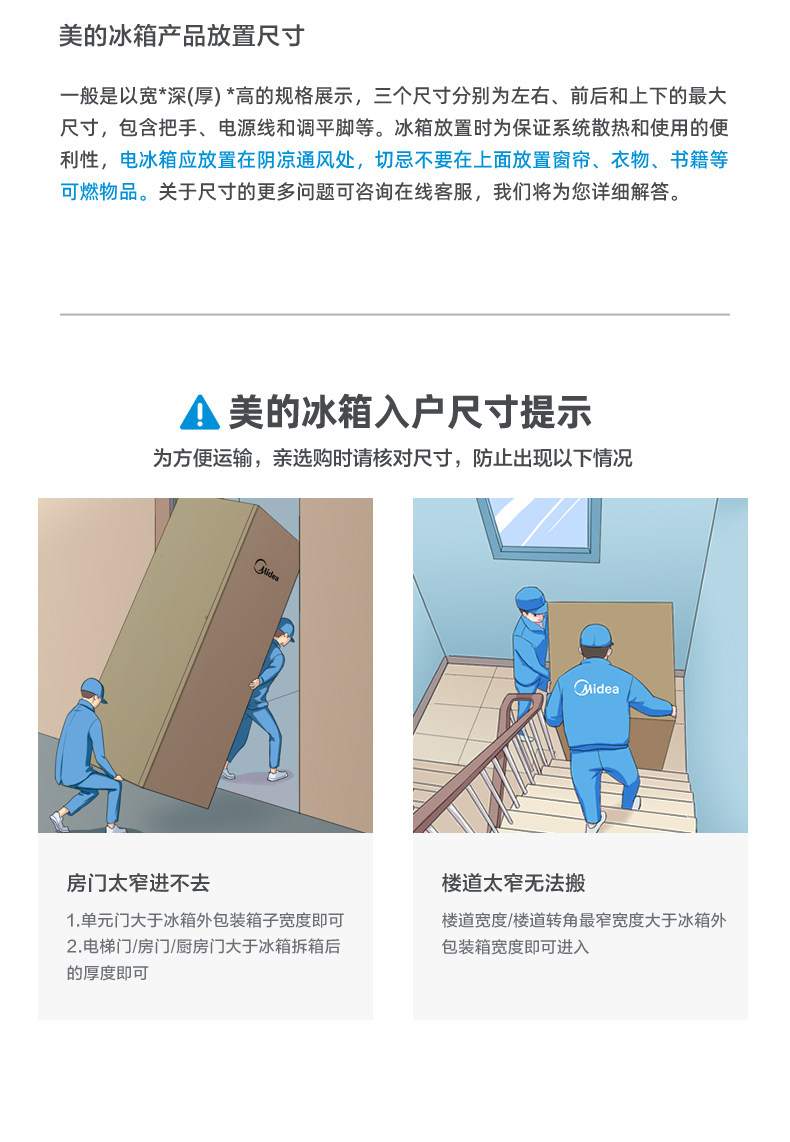 美的冰箱产品放置尺寸

一般是以宽*深(厚) *高的规格展示，三个尺寸分别为左右、前后和上下的最大尺寸，包含把手、电源线和调平脚等。冰箱放置时为保证系统散热和使用的便利性，电冰箱应放置在阴凉通风处，切忌不要在上面放置窗帘、衣物、书籍等可燃物品。关于尺寸的更多问题可咨询在线客服，我们将为您详细解答。

美的冰箱入户尺寸提示

为方便运输，亲选购时请核对尺寸，防止出现以下情况

Midea

Midea

房门太窄进不去

1.单元门大于冰箱外包装箱子宽度即可
2.电梯门/房门/厨房门大于冰箱拆箱后的厚度即可

楼道太窄无法搬

楼道宽度/楼道转角最窄宽度大于冰箱外包装箱宽度即可进入