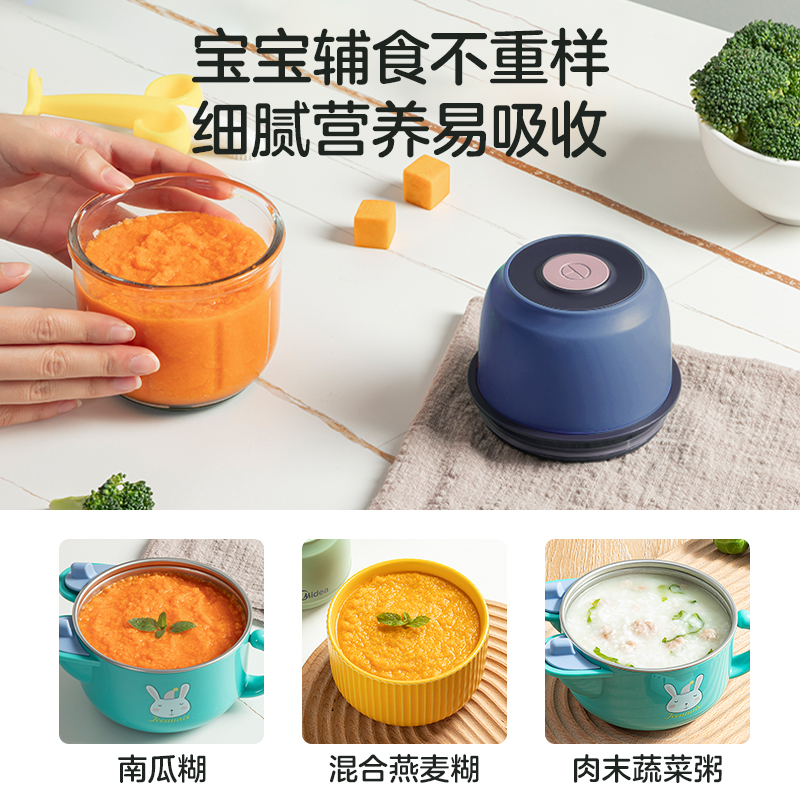 宝宝辅食不重样
细腻营养易吸收

Midea

南瓜糊

混合燕麦糊

肉末蔬菜粥