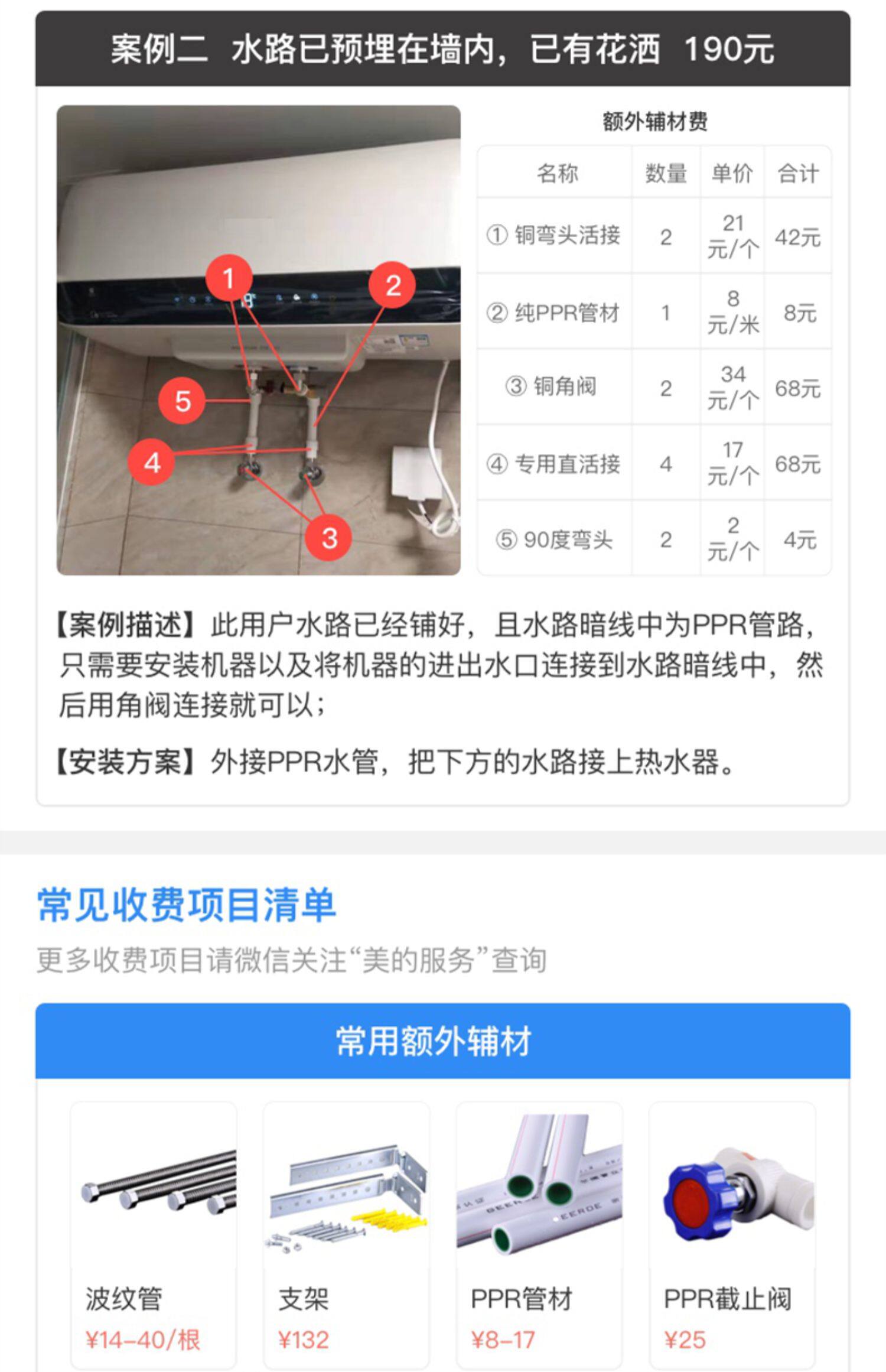 案例二 水路已预埋在墙内，已有花洒 190元

1
2
5
4
3

额外辅材费

| 名称 | 数量 | 单价 | 合计 |
|---|---|---|---|
| ① 铜弯头活接 | 2 | 21元/个 | 42元 |
| ② 纯PPR管材 | 1 | 8元/米 | 8元 |
| ③ 铜角阀 | 2 | 34元/个 | 68元 |
| ④ 专用直活接 | 4 | 17元/个 | 68元 |
| ⑤ 90度弯头 | 2 | 2元/个 | 4元 |

【案例描述】此用户水路已经铺好，且水路暗线中为PPR管路，只需要安装机器以及将机器的进出水口连接到水路暗线中，然后用角阀连接就可以；

【安装方案】外接PPR水管，把下方的水路接上热水器。

常见收费项目清单

更多收费项目请微信关注“美的服务”查询

常用额外辅材

波纹管
¥14-40/根

支架
¥132

PPR管材
¥8-17

PPR截止阀
¥25