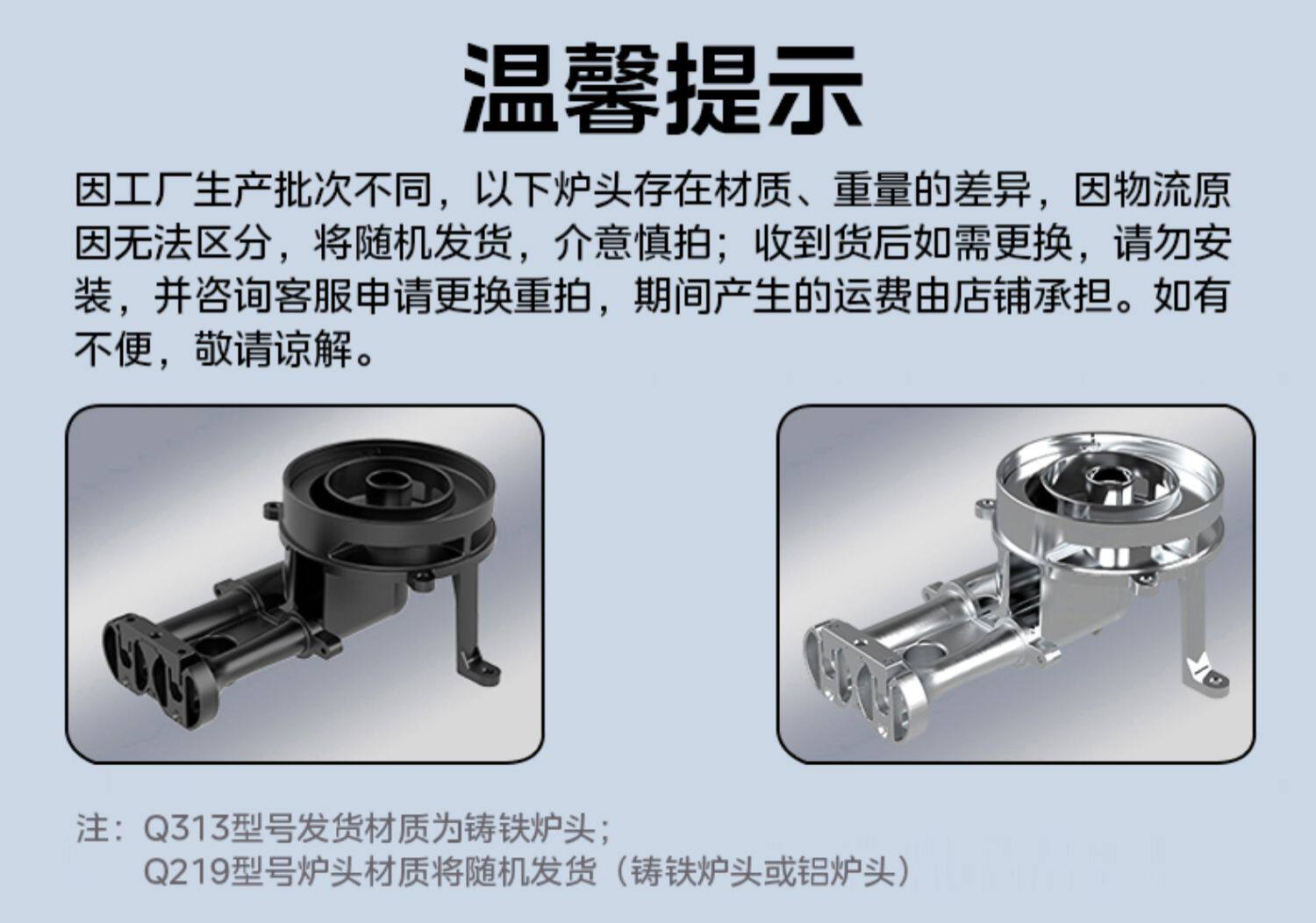 温馨提示

因工厂生产批次不同，以下炉头存在材质、重量的差异，因物流原因无法区分，将随机发货，介意慎拍；收到货后如需更换，请勿安装，并咨询客服申请更换重拍，期间产生的运费由店铺承担。如有不便，敬请谅解。

注：Q313型号发货材质为铸铁炉头；
Q219型号炉头材质将随机发货（铸铁炉头或铝炉头）