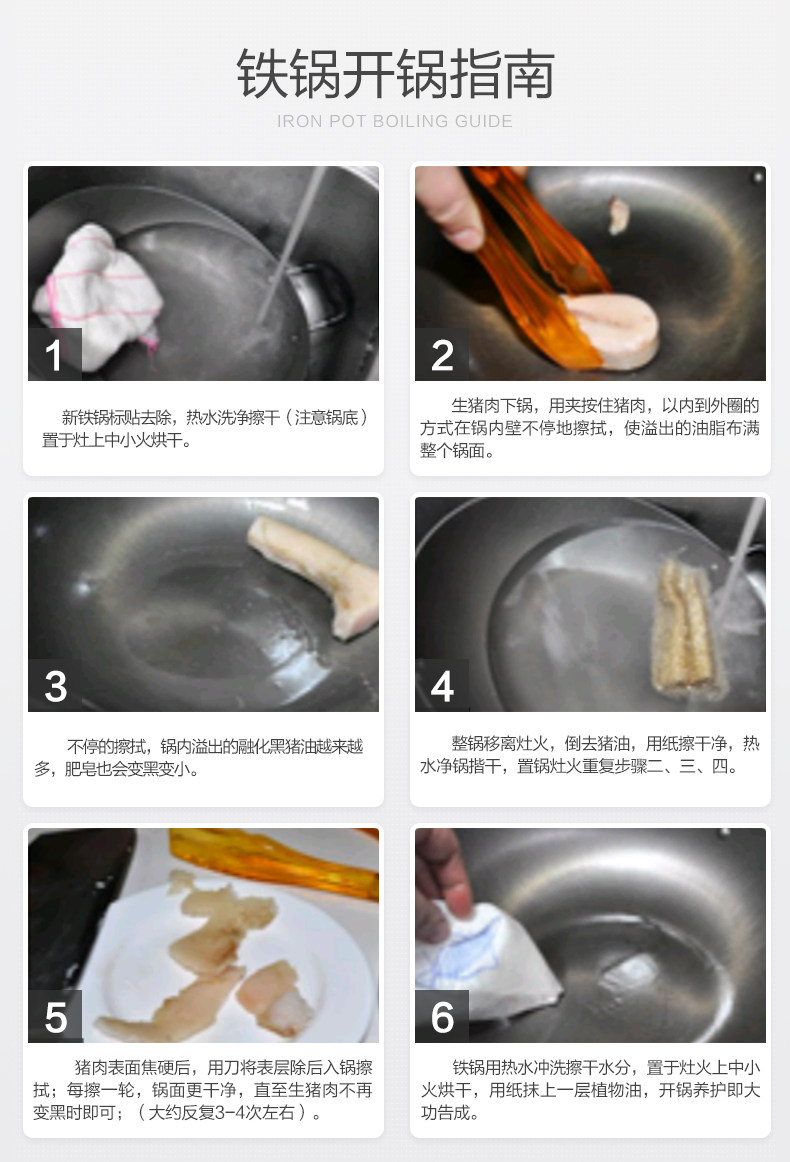 铁锅开锅指南

IRON POT BOILING GUIDE

1

新铁锅标贴去除，热水洗净擦干（注意锅底）置于灶上中小火烘干。

2

生猪肉下锅，用夹按住猪肉，以内到外圈的方式在锅内壁不停地擦拭，使溢出的油脂布满整个锅面。

3

不停的擦拭，锅内溢出的融化黑猪油越来越多，肥皂也会变黑变小。

4

整锅移离灶火，倒去猪油，用纸擦干净，热水净锅揩干，置锅灶火重复步骤二、三、四。

5

猪肉表面焦硬后，用刀将表层除后入锅擦拭；每擦一轮，锅面更干净，直至生猪肉不再变黑时即可；（大约反复3-4次左右）。

6

铁锅用热水冲洗擦干水分，置于灶火上中小火烘干，用纸抹上一层植物油，开锅养护即大功告成。