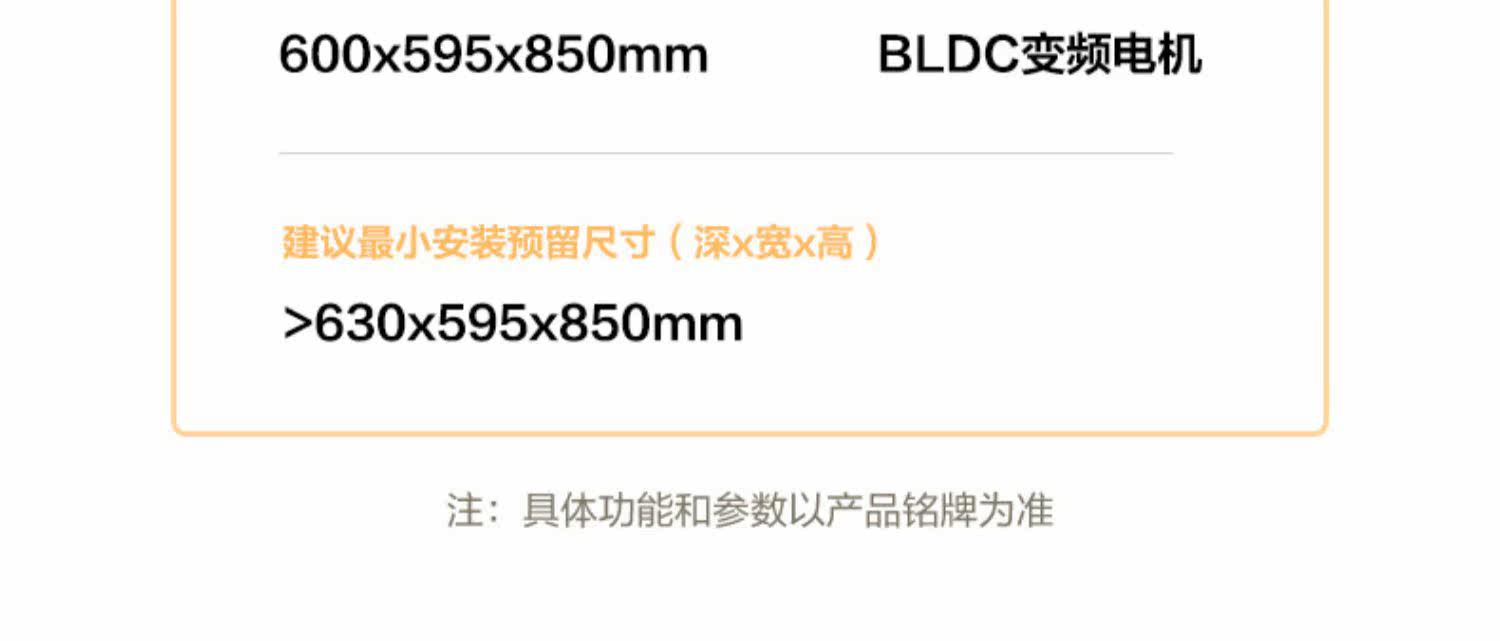 600x595x850mm

BLDC变频电机

建议最小安装预留尺寸（深x宽x高）

>630x595x850mm

注：具体功能和参数以产品铭牌为准