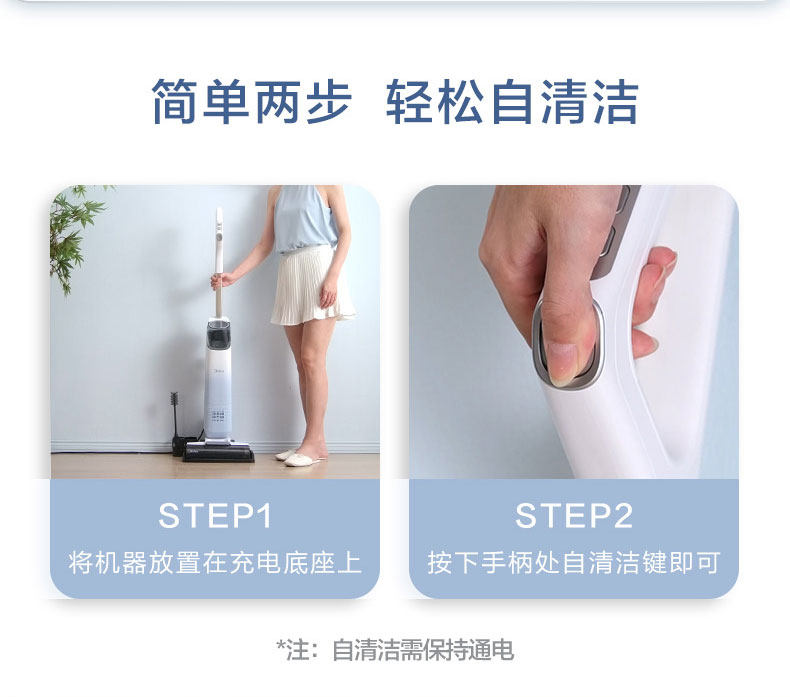 简单两步 轻松自清洁

STEP1
将机器放置在充电底座上

STEP2
按下手柄处自清洁键即可

*注：自清洁需保持通电