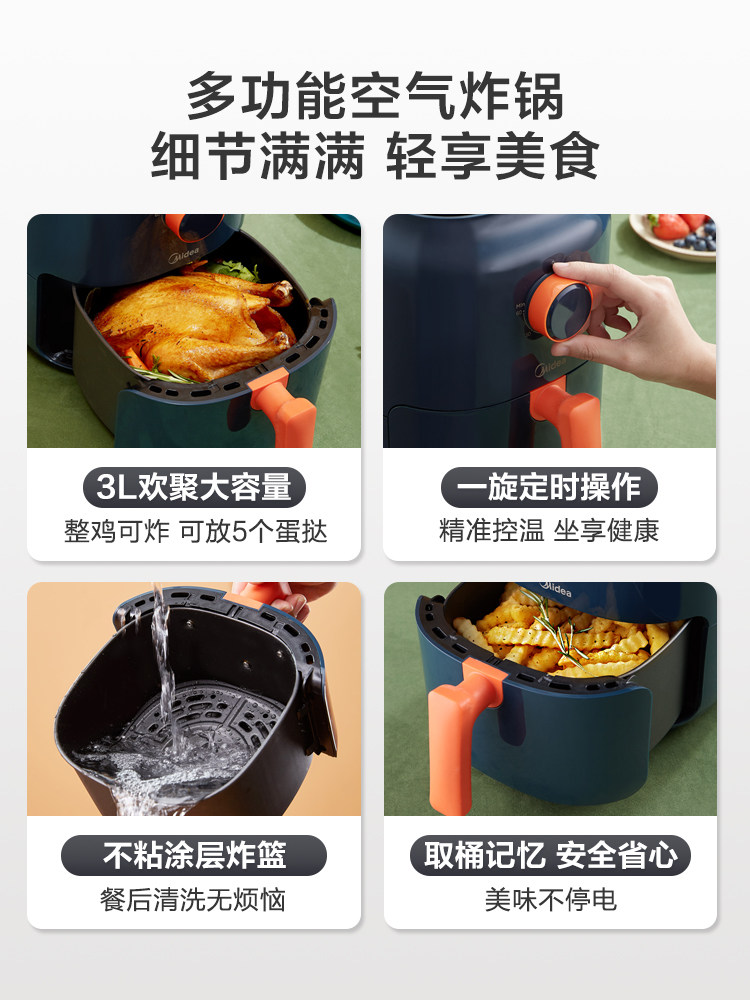 多功能空气炸锅
细节满满 轻享美食

Midea

3L欢聚大容量
整鸡可炸 可放5个蛋挞

Midea

一旋定时操作
精准控温 坐享健康

不粘涂层炸篮
餐后清洗无烦恼

Midea

取桶记忆 安全省心
美味不停电