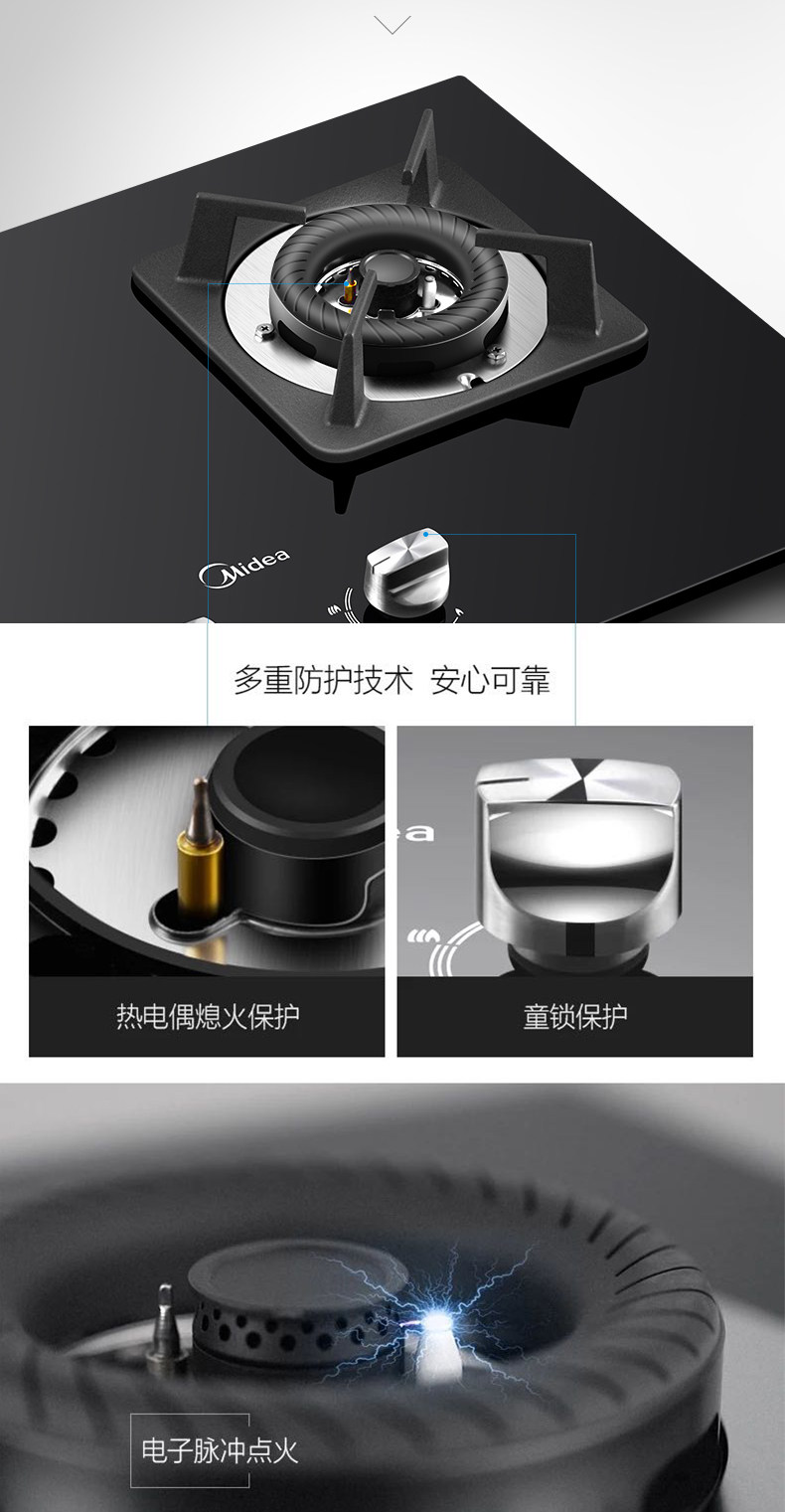 Midea

多重防护技术 安心可靠

热电偶熄火保护

童锁保护

电子脉冲点火