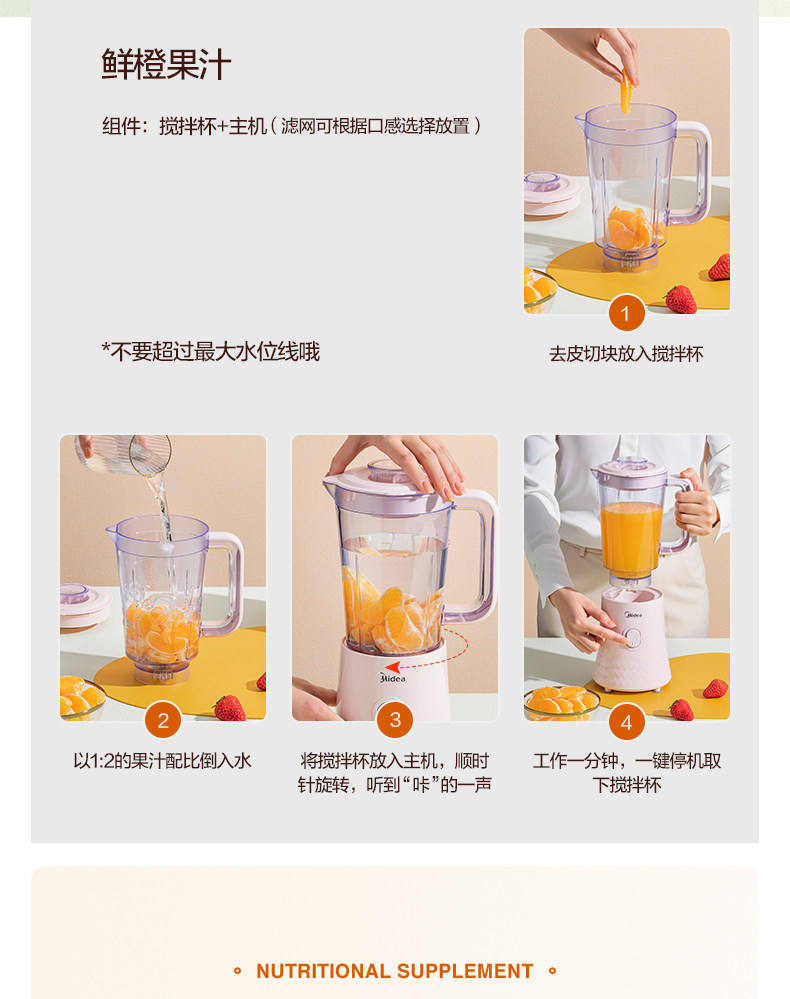 鲜橙果汁

组件：搅拌杯+主机（滤网可根据口感选择放置）

*不要超过最大水位线哦

1
去皮切块放入搅拌杯

2
以1:2的果汁配比倒入水

Midea
3
将搅拌杯放入主机，顺时针旋转，听到“咔”的一声

Midea
4
工作一分钟，一键停机取下搅拌杯

NUTRITIONAL SUPPLEMENT