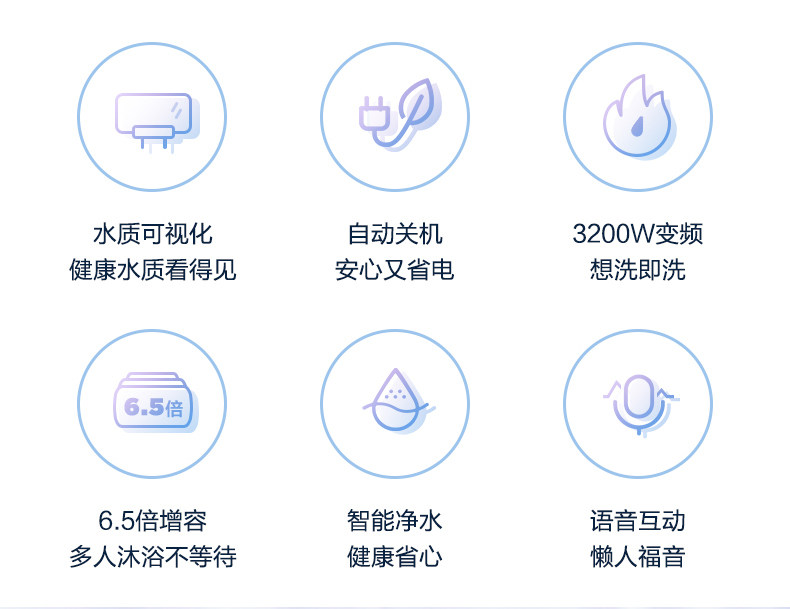 水质可视化
健康水质看得见

自动关机
安心又省电

3200W变频
想洗即洗

6.5倍

6.5倍增容
多人沐浴不等待

智能净水
健康省心

语音互动
懒人福音