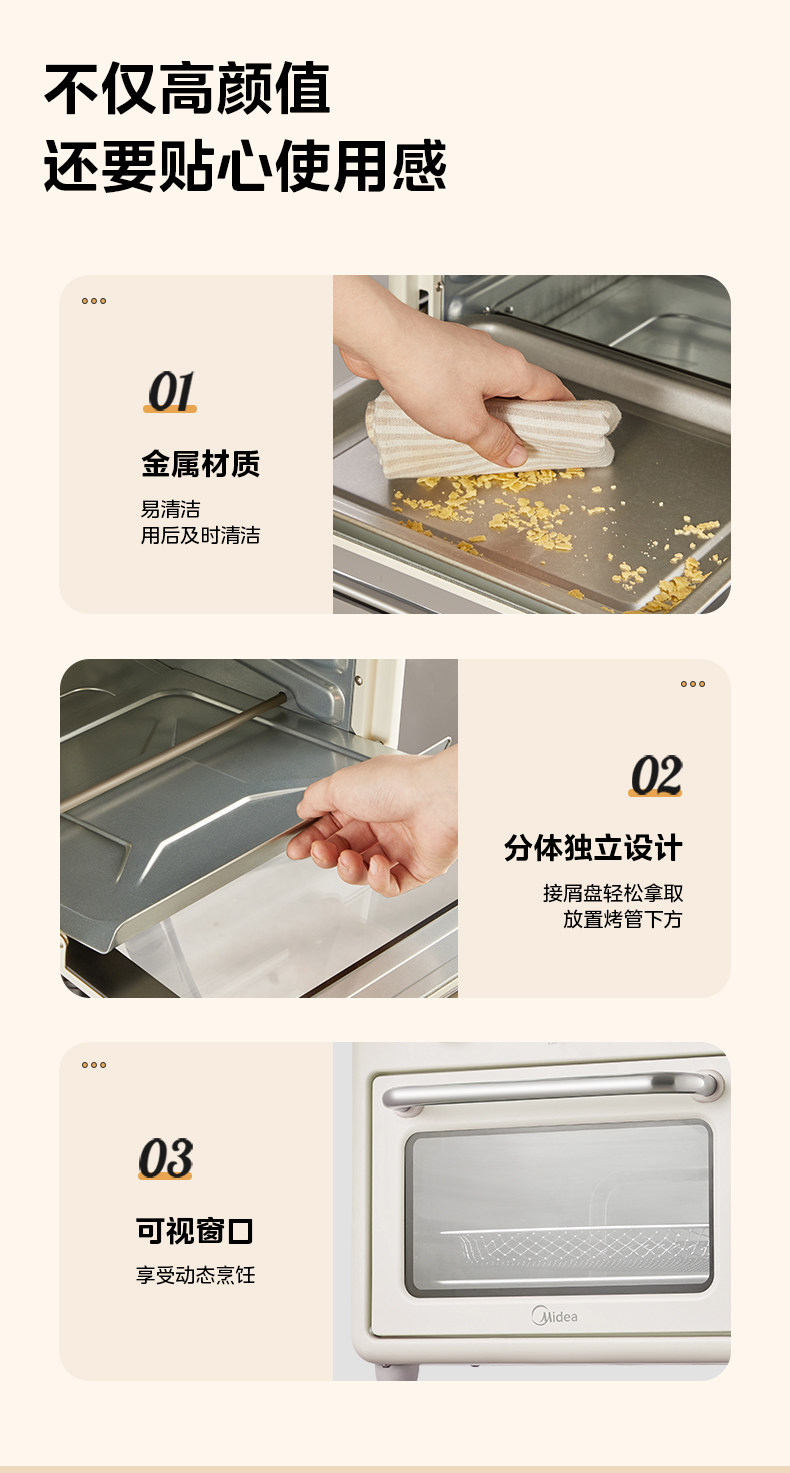 不仅高颜值
还要贴心使用感

01

金属材质

易清洁
用后及时清洁

02

分体独立设计

接屑盘轻松拿取
放置烤管下方

03

可视窗口

享受动态烹饪

Midea