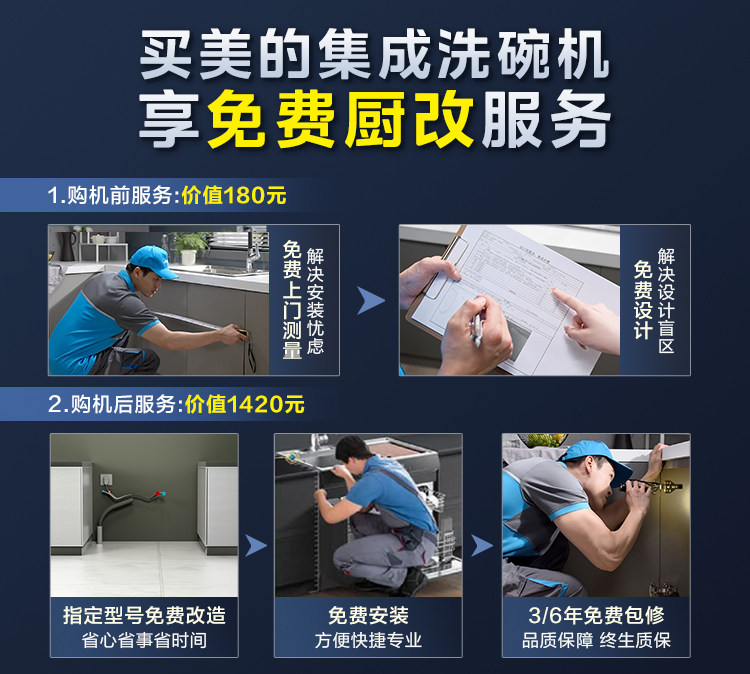 买美的集成洗碗机
享免费厨改服务

1.购机前服务:价值180元

免费上门测量
解决安装忧虑

免费设计
解决设计盲区

2.购机后服务:价值1420元

指定型号免费改造
省心省事省时间

免费安装
方便快捷专业

3/6年免费包修
品质保障 终生质保