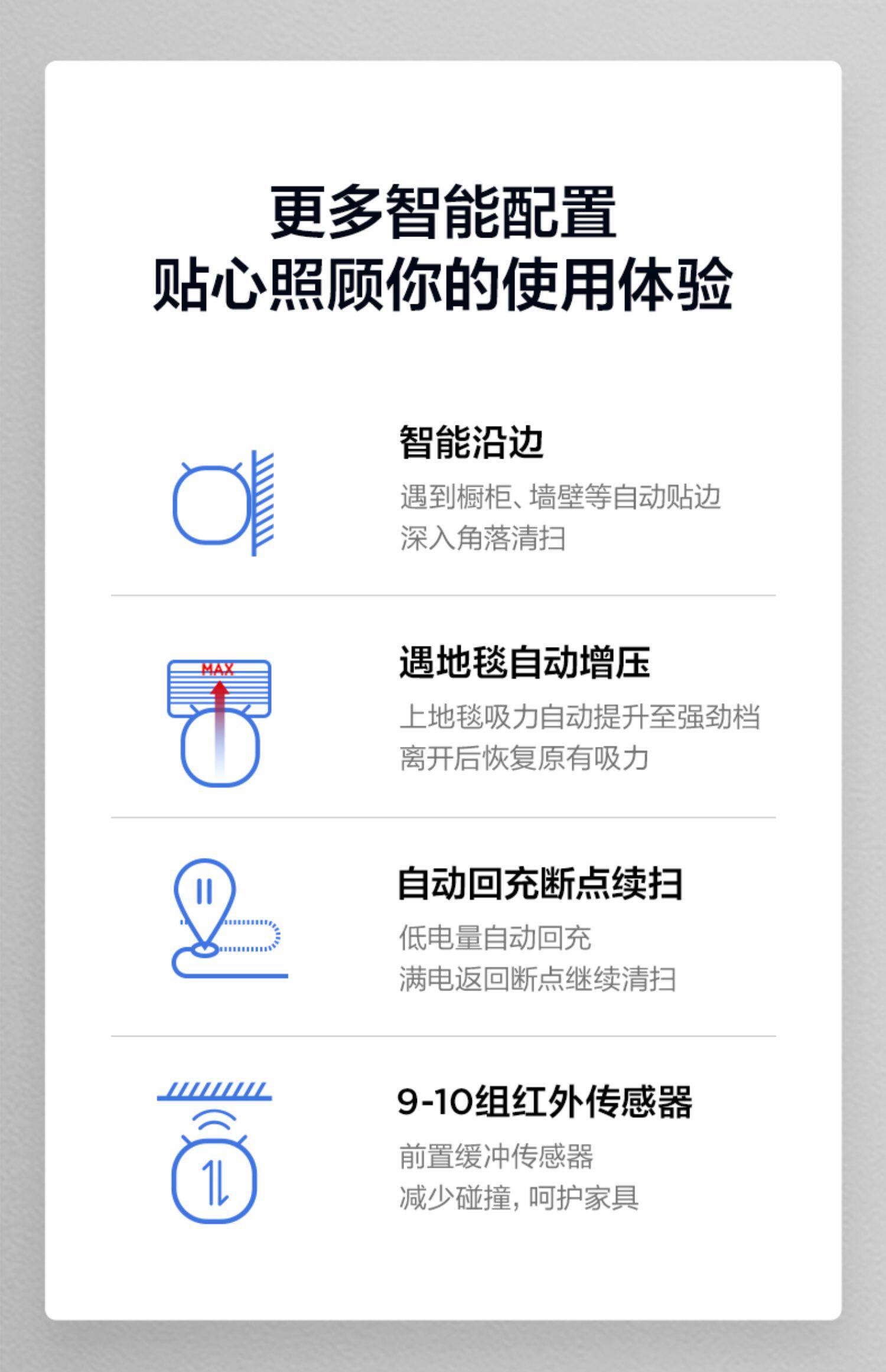 更多智能配置
贴心照顾你的使用体验

智能沿边
遇到橱柜、墙壁等自动贴边
深入角落清扫

MAX
遇地毯自动增压
上地毯吸力自动提升至强劲档
离开后恢复原有吸力

自动回充断点续扫
低电量自动回充
满电返回断点继续清扫

9-10组红外传感器
前置缓冲传感器
减少碰撞，呵护家具