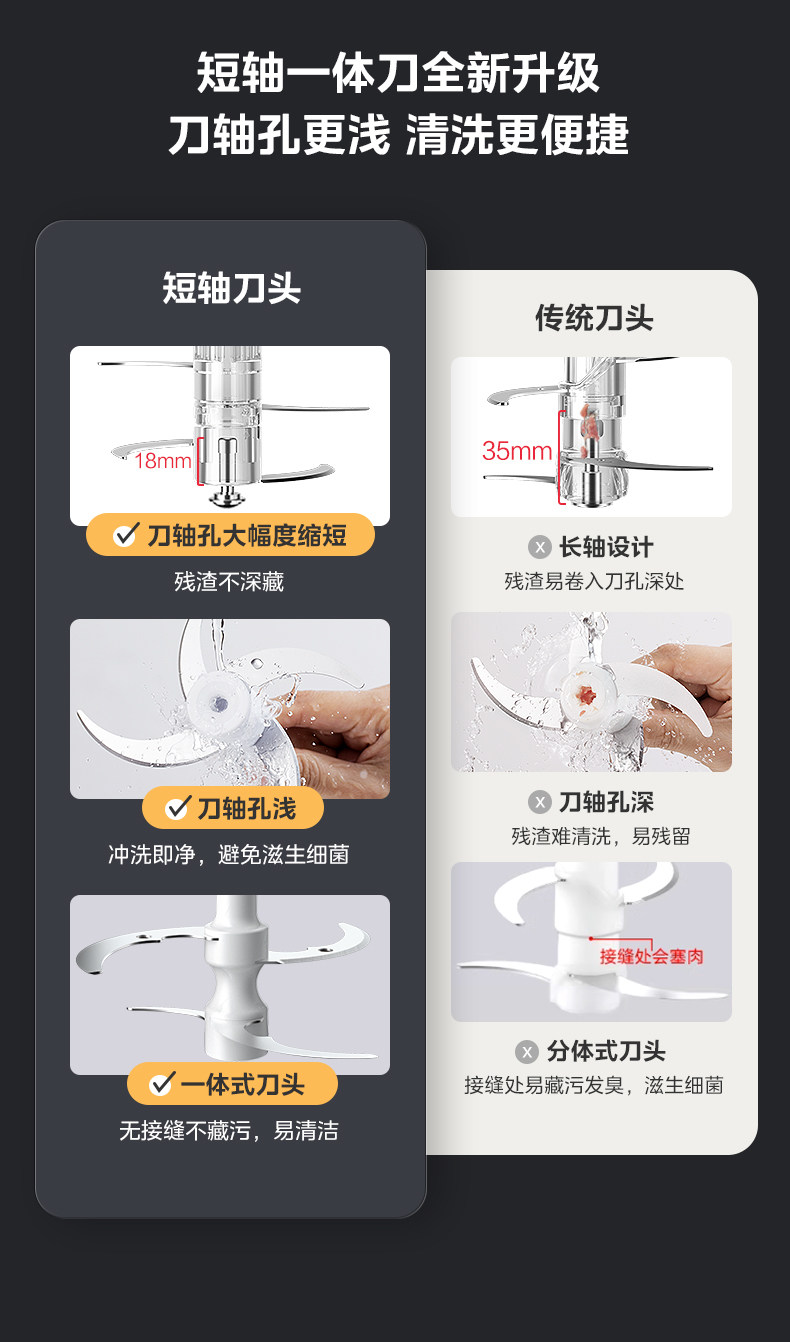 短轴一体刀全新升级
刀轴孔更浅 清洗更便捷

短轴刀头

18mm

刀轴孔大幅度缩短
残渣不深藏

刀轴孔浅
冲洗即净，避免滋生细菌

一体式刀头
无接缝不藏污，易清洁

传统刀头

35mm

长轴设计
残渣易卷入刀孔深处

刀轴孔深
残渣难清洗，易残留

接缝处会塞肉

分体式刀头
接缝处易藏污发臭，滋生细菌