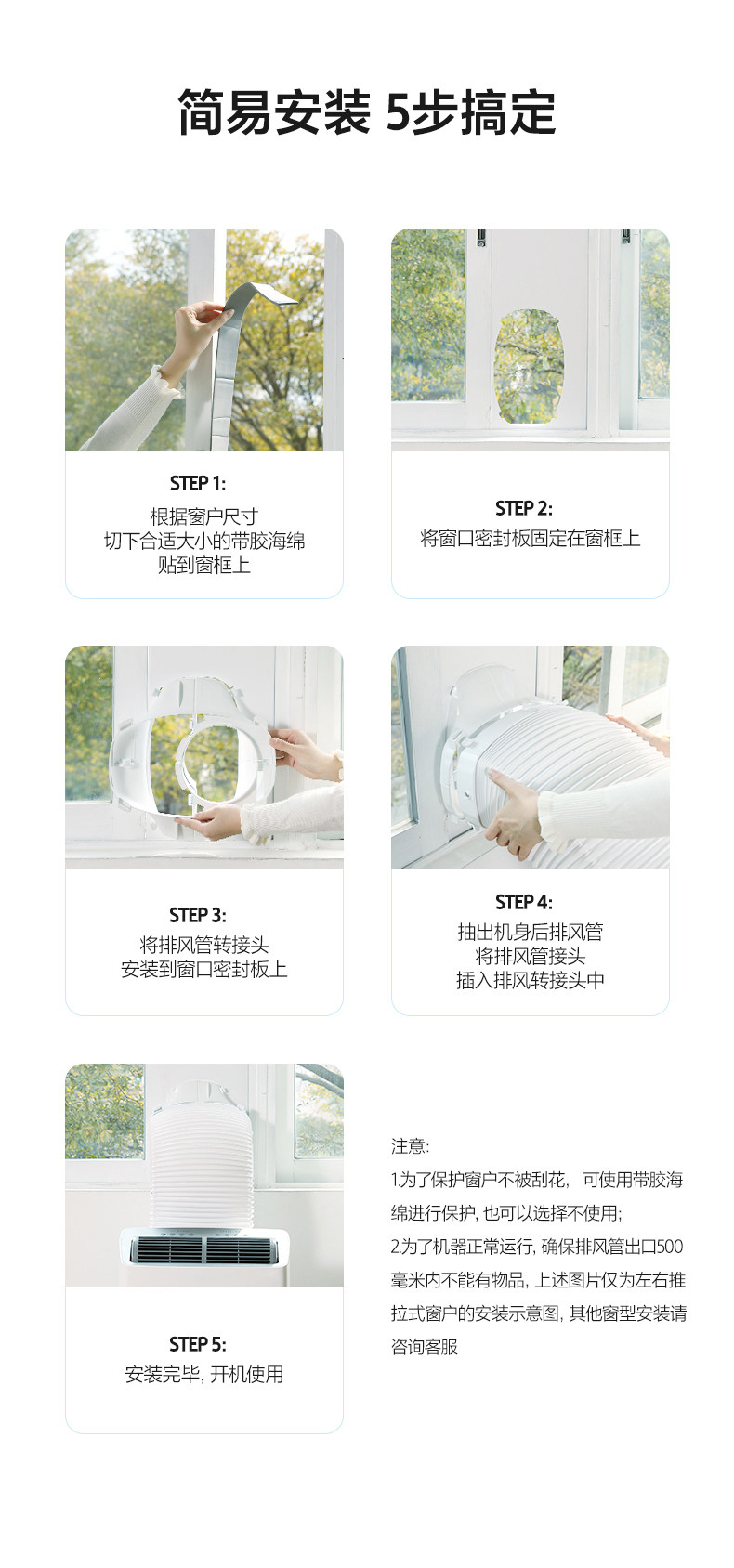 简易安装 5步搞定

STEP 1:
根据窗户尺寸
切下合适大小的带胶海绵
贴到窗框上

STEP 2:
将窗口密封板固定在窗框上

STEP 3:
将排风管转接头
安装到窗口密封板上

STEP 4:
抽出机身后排风管
将排风管接头
插入排风转接头中

STEP 5:
安装完毕, 开机使用

注意:
1.为了保护窗户不被刮花, 可使用带胶海绵进行保护, 也可以选择不使用;
2.为了机器正常运行, 确保排风管出口500毫米内不能有物品, 上述图片仅为左右推拉式窗户的安装示意图, 其他窗型安装请咨询客服